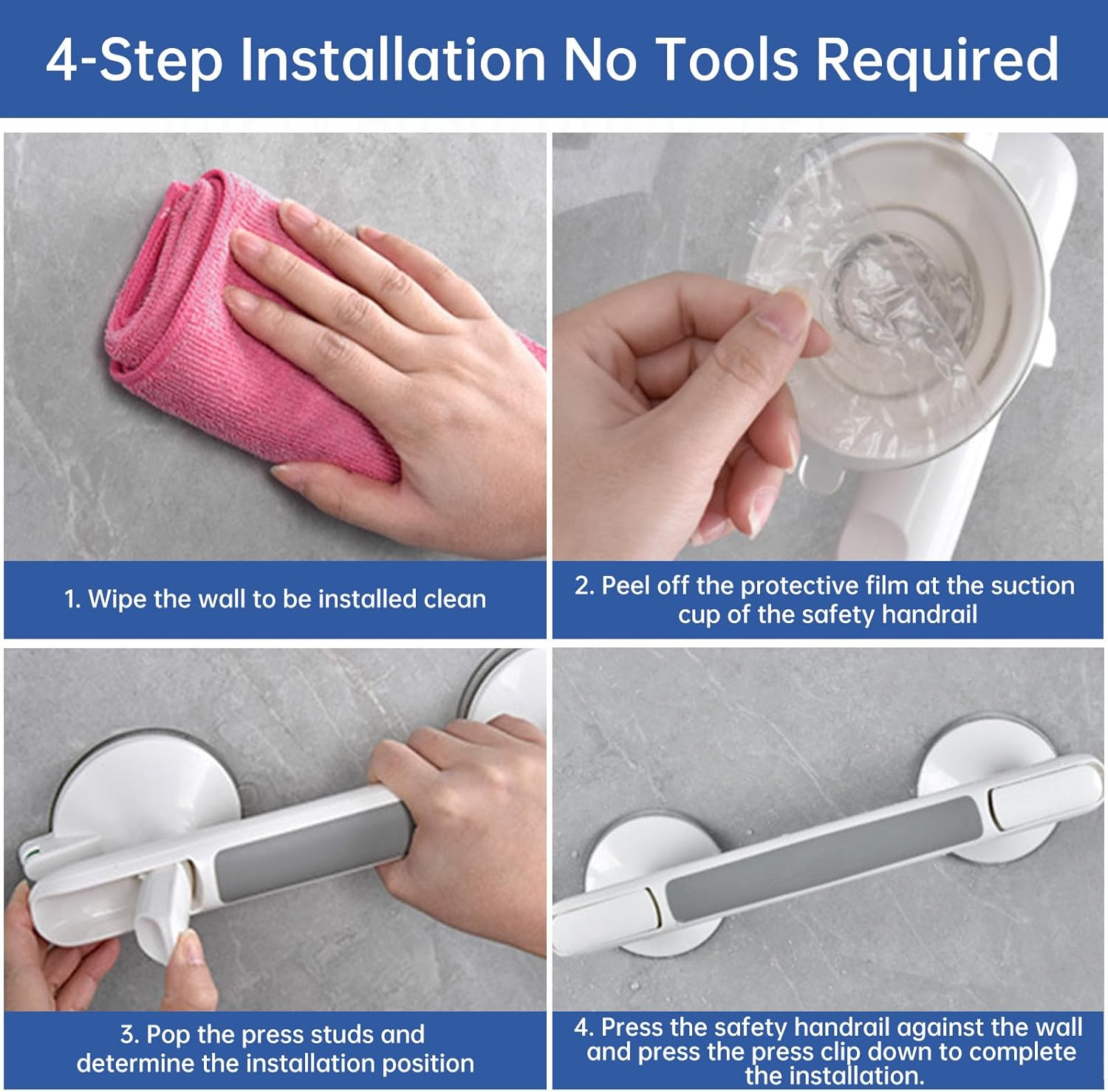 4-Step Installation No Tools Required

1. Wipe the wall to be installed clean

2. Peel off the protective film at the suction cup of the safety handrail

3. Pop the press studs and determine the installation position

4. Press the safety handrail against the wall and press the press clip down to complete the installation.