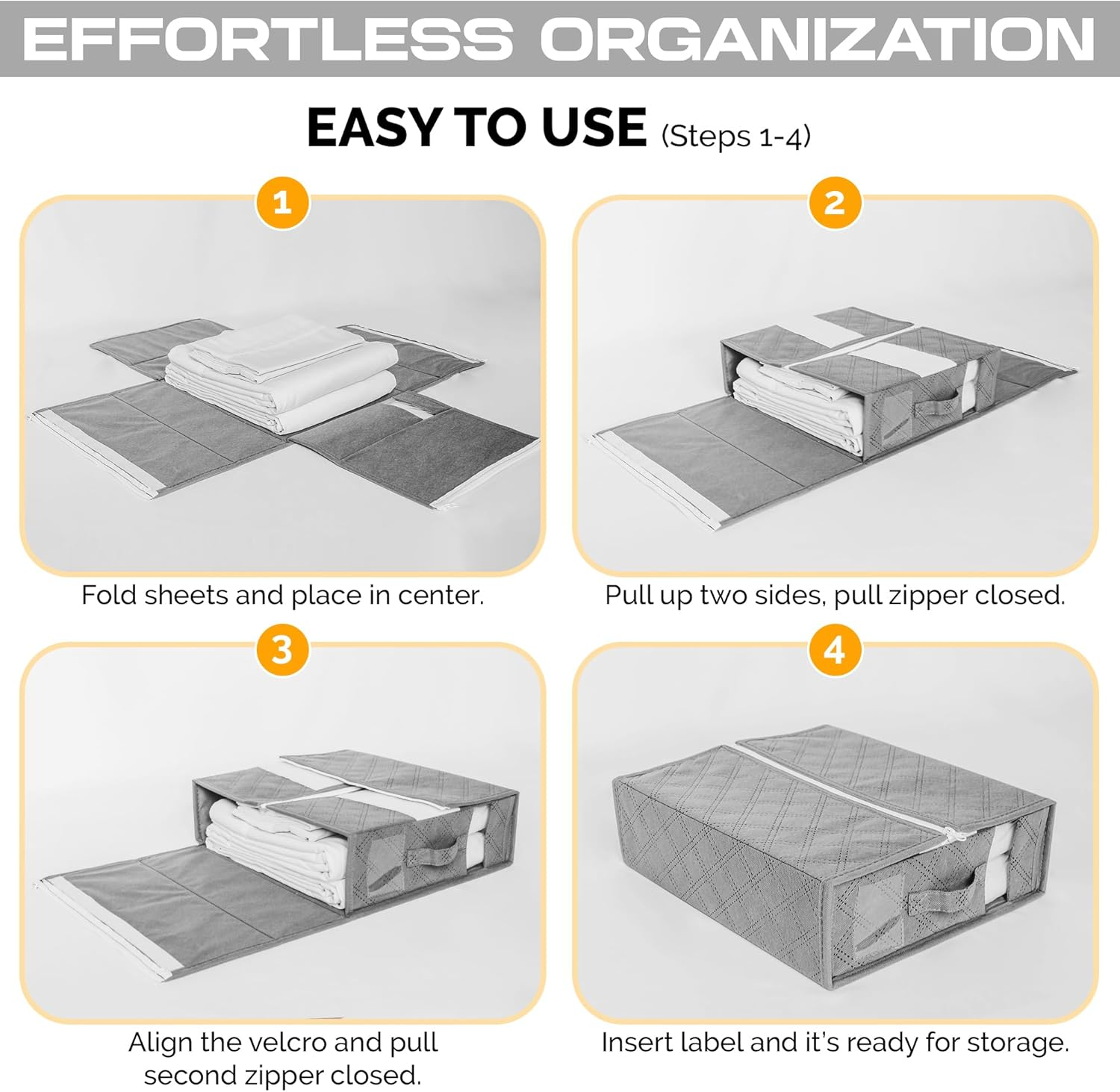 EFFORTLESS ORGANIZATION

EASY TO USE (Steps 1-4)

1

Fold sheets and place in center.

2

Pull up two sides, pull zipper closed.

3

Align the velcro and pull second zipper closed.

4

Insert label and it's ready for storage.