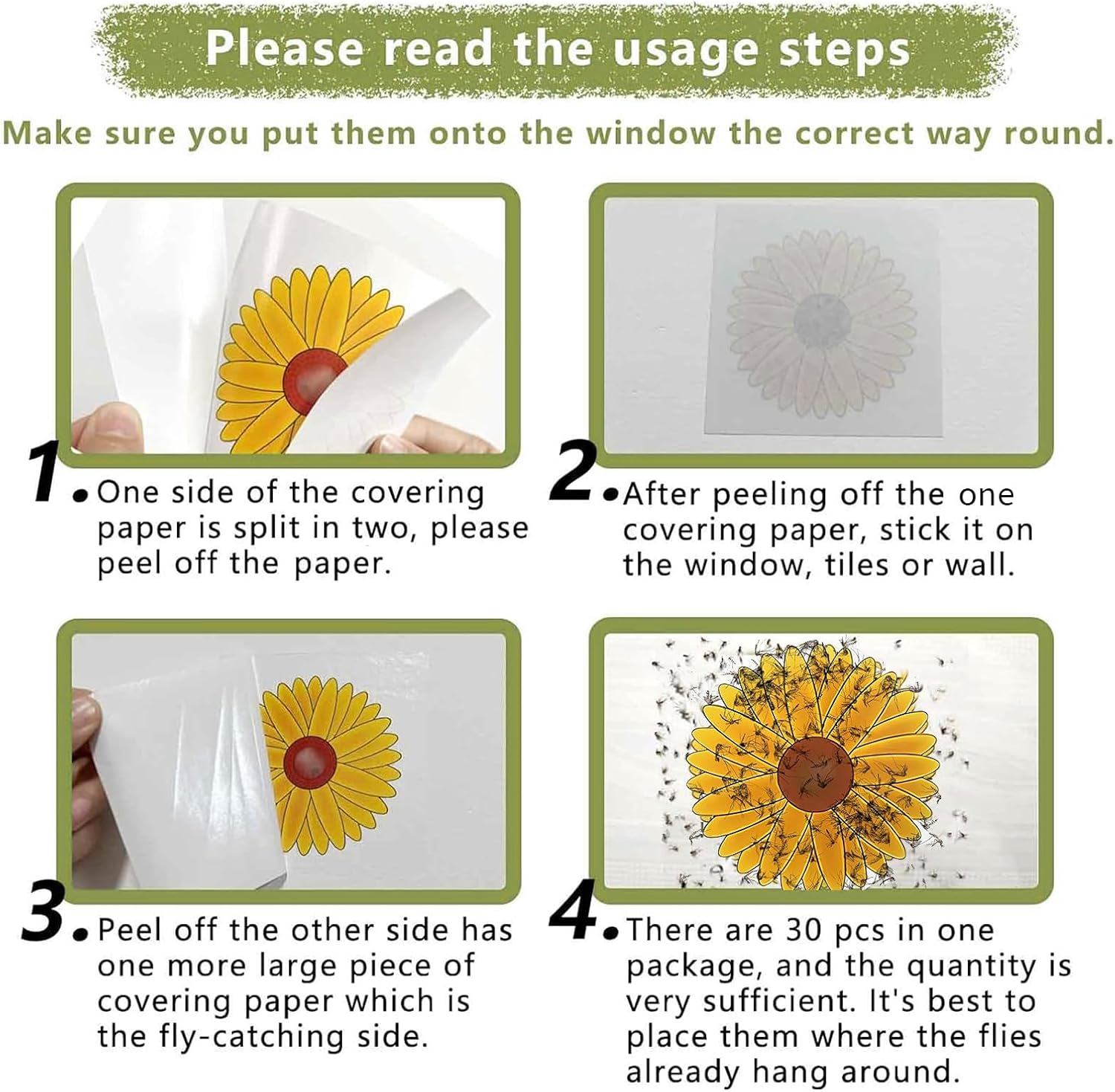 Please read the usage steps

Make sure you put them onto the window the correct way round.

1. One side of the covering paper is split in two, please peel off the paper.

2. After peeling off the one covering paper, stick it on the window, tiles or wall.

3. Peel off the other side has one more large piece of covering paper which is the fly-catching side.

4. There are 30 pcs in one package, and the quantity is very sufficient. It's best to place them where the flies already hang around.