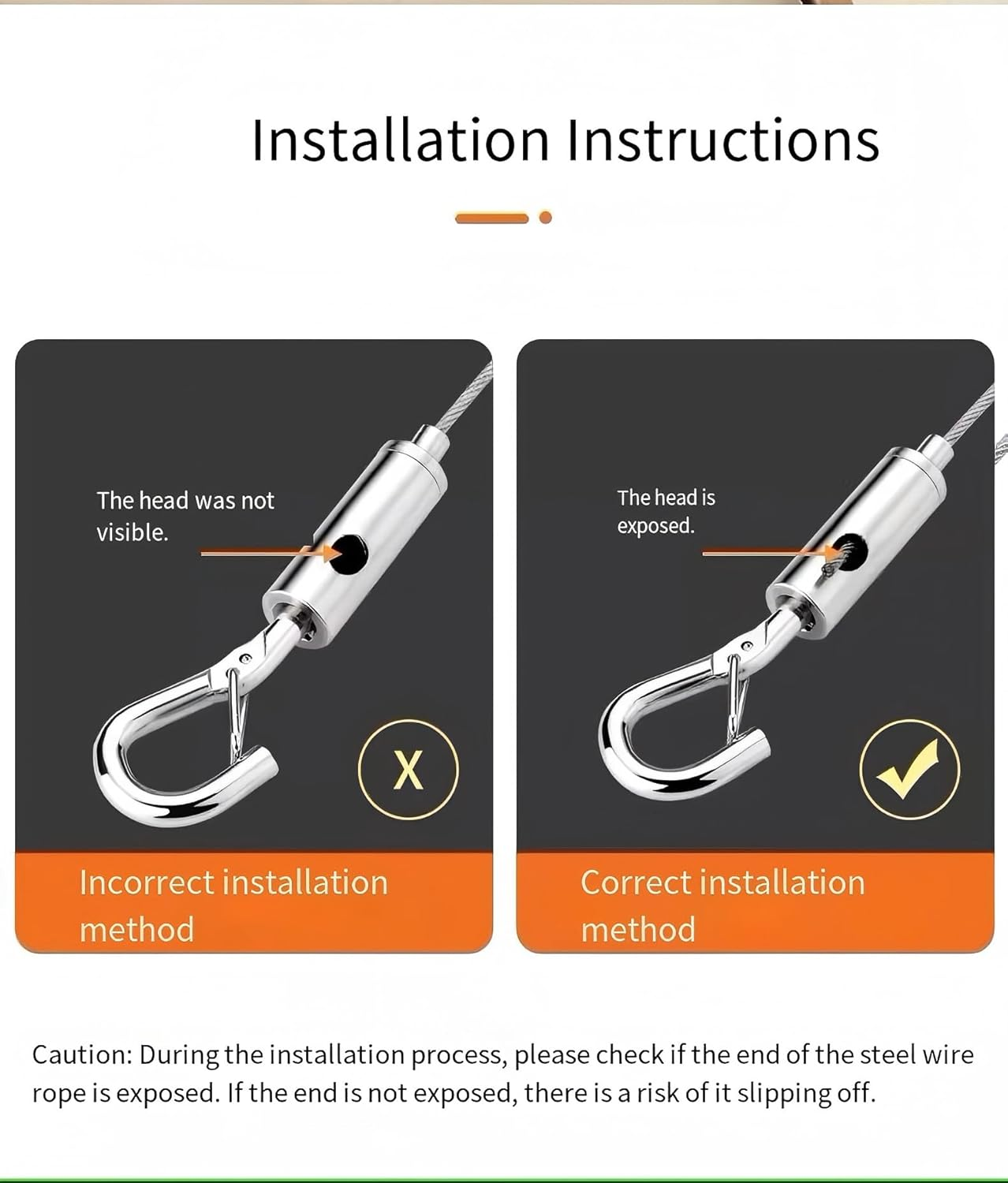 Installation Instructions

The head was not visible.

X

Incorrect installation method

The head is exposed.

Correct installation method

Caution: During the installation process, please check if the end of the steel wire rope is exposed. If the end is not exposed, there is a risk of it slipping off.