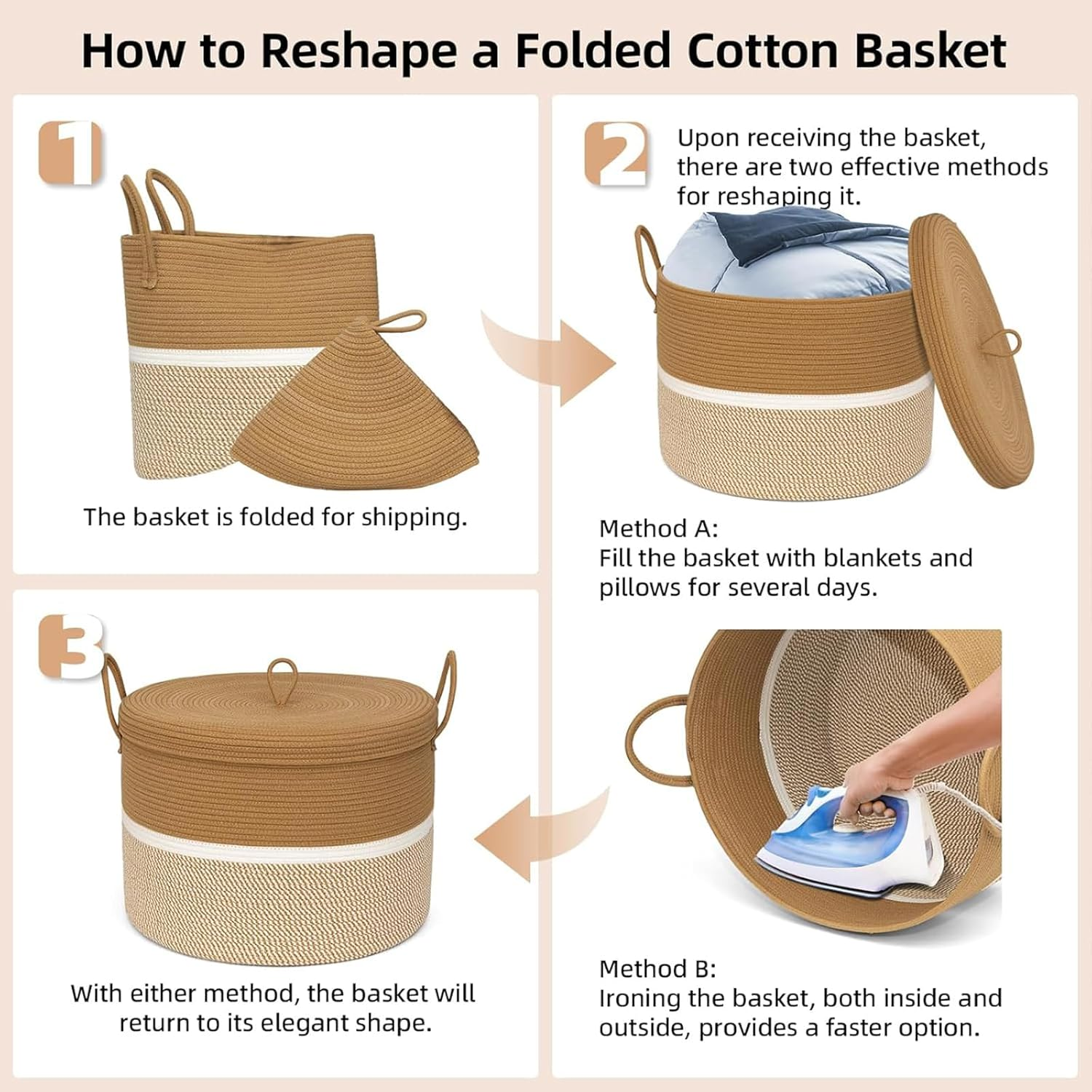 How to Reshape a Folded Cotton Basket

1

The basket is folded for shipping.

2

Upon receiving the basket, there are two effective methods for reshaping it.

Method A:
Fill the basket with blankets and pillows for several days.

Method B:
Ironing the basket, both inside and outside, provides a faster option.

3

With either method, the basket will return to its elegant shape.