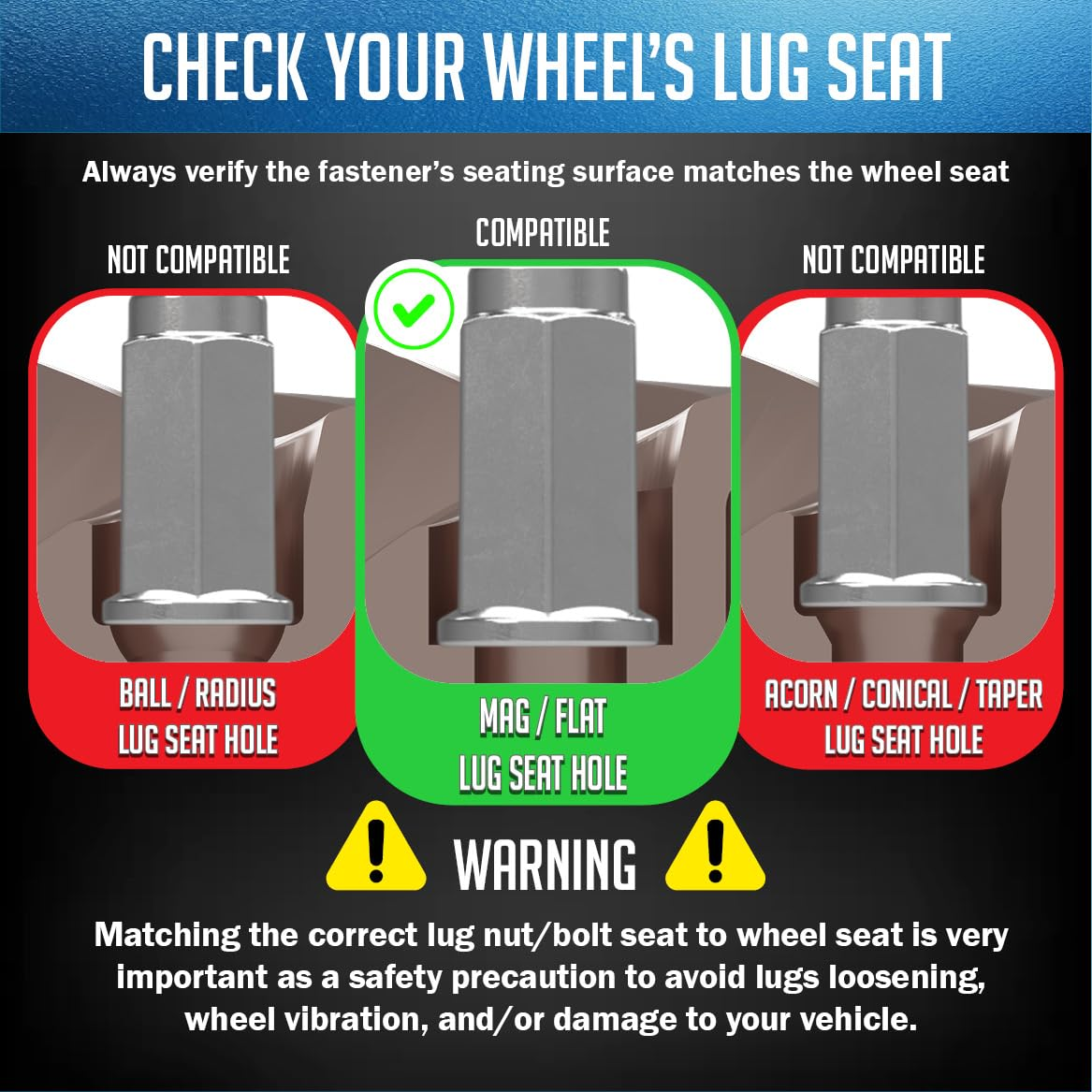 CHECK YOUR WHEEL'S LUG SEAT

Always verify the fastener's seating surface matches the wheel seat

NOT COMPATIBLE

BALL / RADIUS LUG SEAT HOLE

COMPATIBLE

MAG / FLAT LUG SEAT HOLE

NOT COMPATIBLE

ACORN / CONICAL / TAPER LUG SEAT HOLE

WARNING

Matching the correct lug nut/bolt seat to wheel seat is very important as a safety precaution to avoid lugs loosening, wheel vibration, and/or damage to your vehicle.