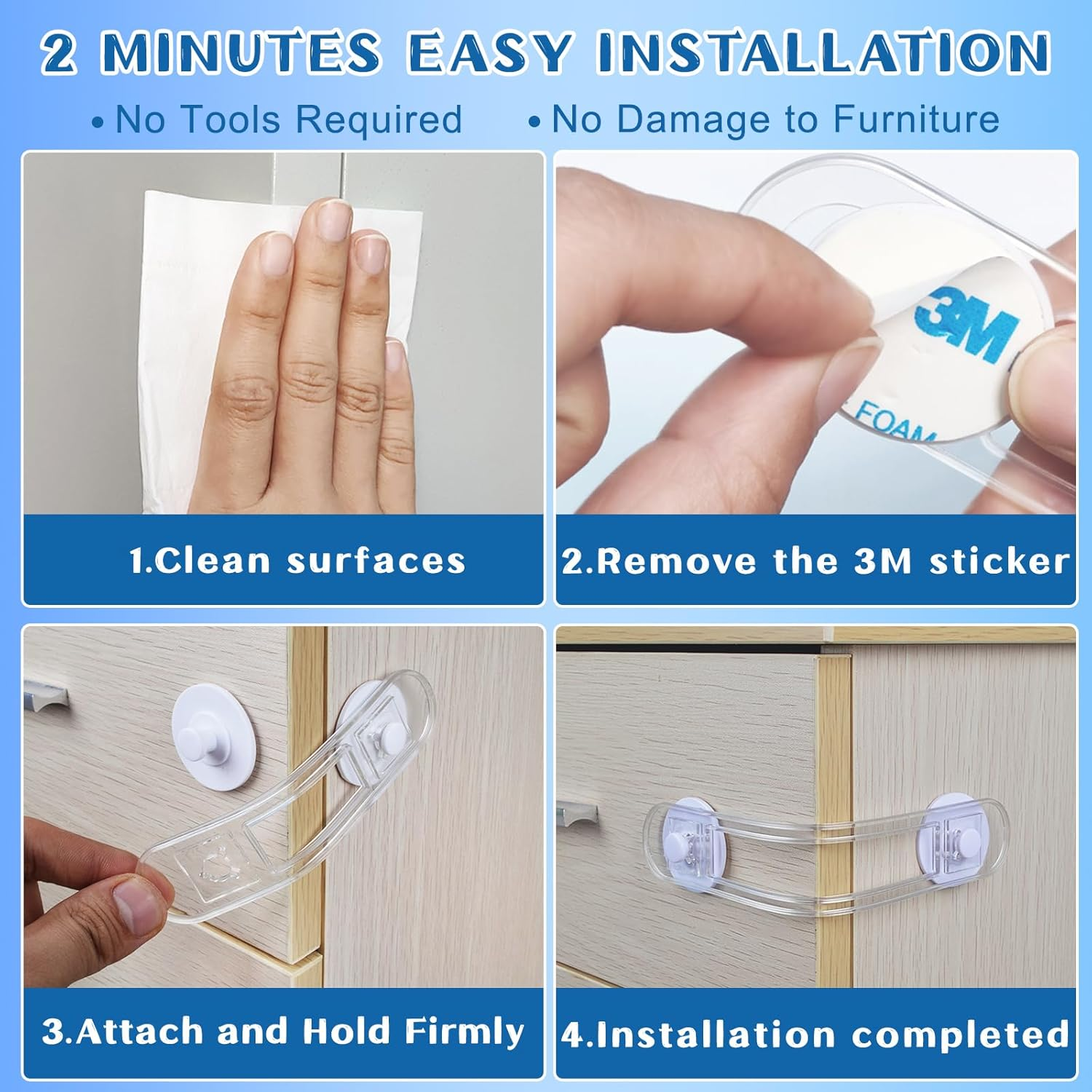 2 MINUTES EASY INSTALLATION

• No Tools Required • No Damage to Furniture

3M

FOAM

1.Clean surfaces

2.Remove the 3M sticker

3.Attach and Hold Firmly

4.Installation completed