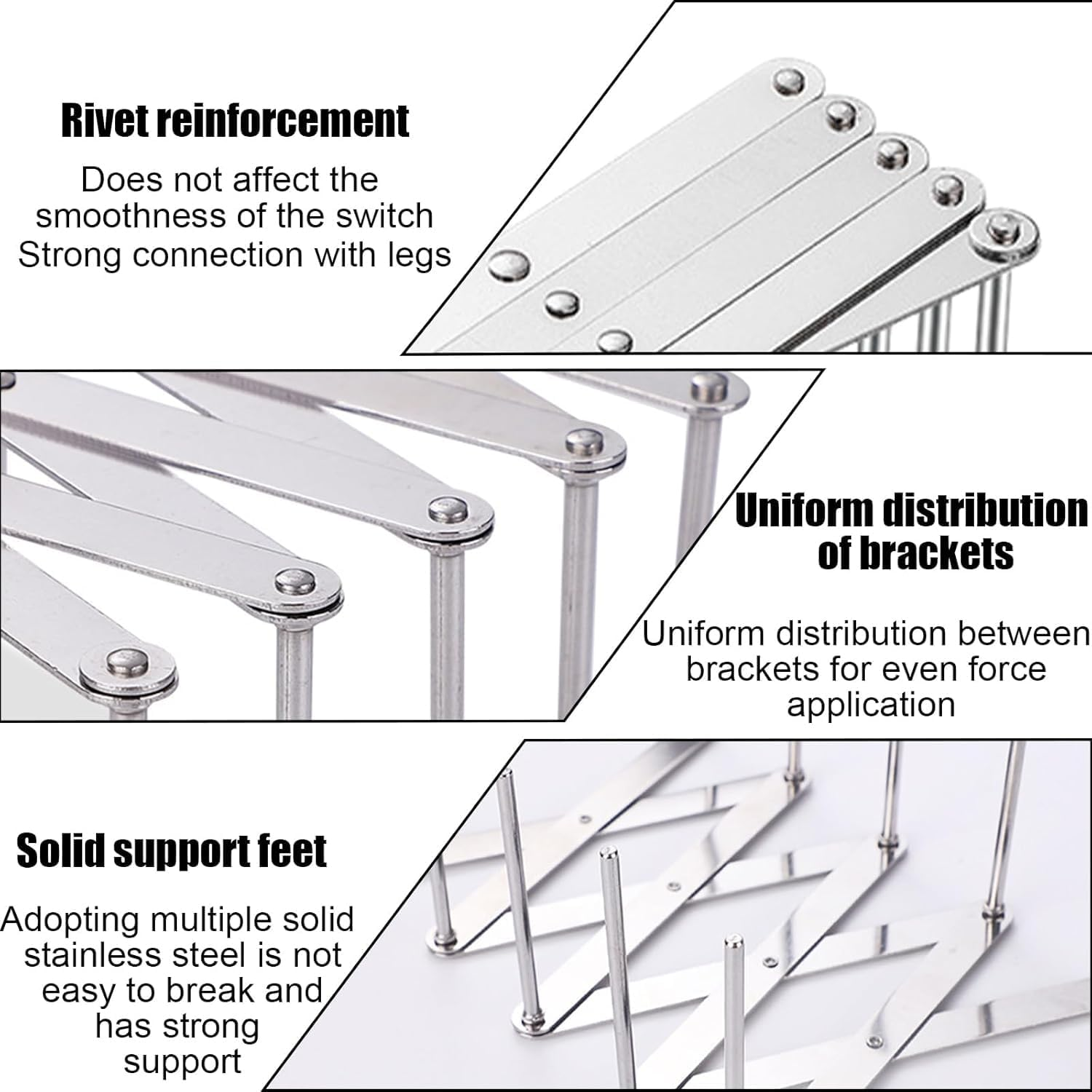 Rivet reinforcement

Does not affect the smoothness of the switch Strong connection with legs

Uniform distribution of brackets

Uniform distribution between brackets for even force application

Solid support feet

Adopting multiple solid stainless steel is not easy to break and has strong support