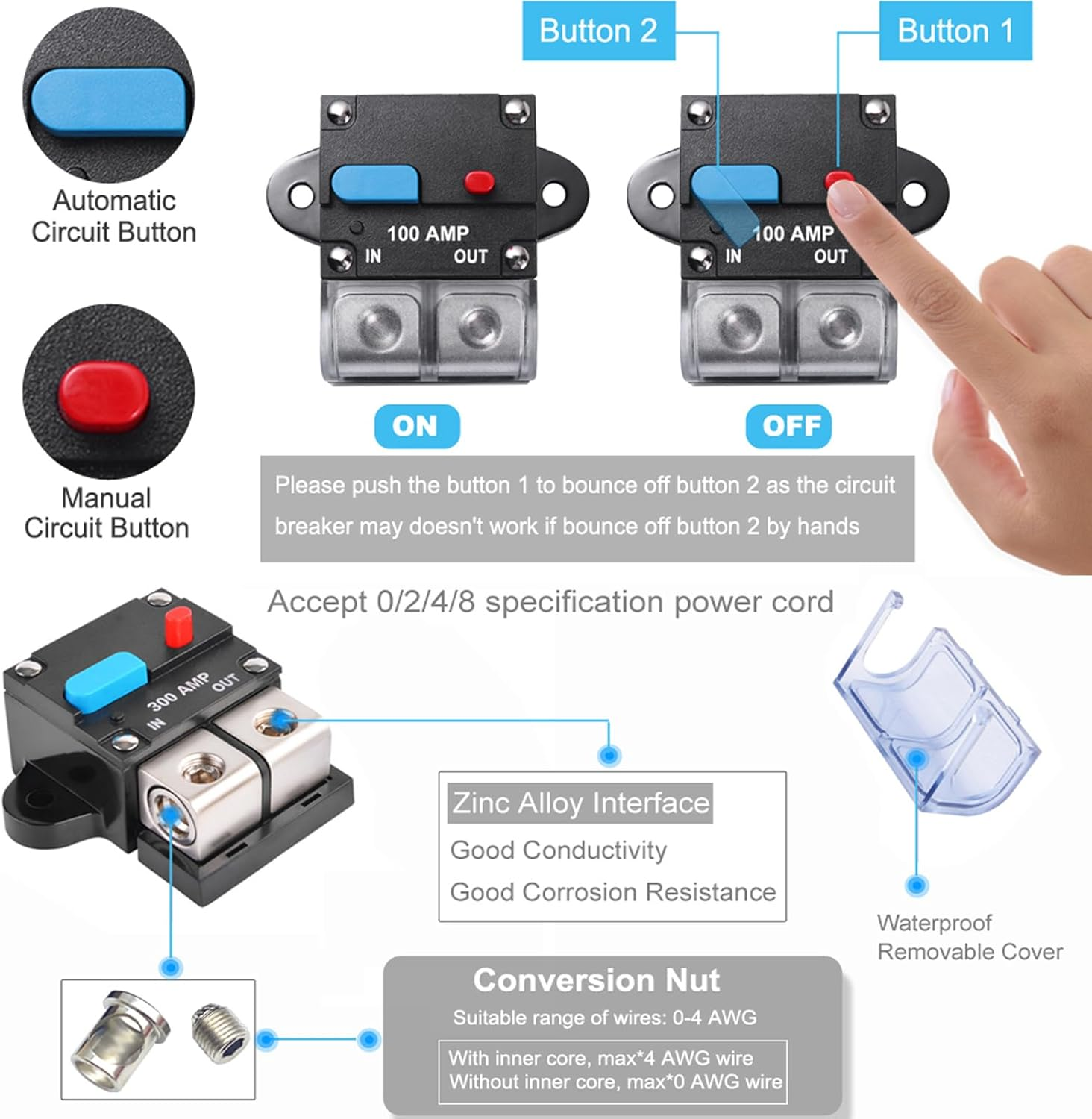 Button 2

Button 1

Automatic Circuit Button

100 AMP
IN OUT

100 AMP
IN OUT

Manual Circuit Button

ON

OFF

Please push the button 1 to bounce off button 2 as the circuit breaker may doesn't work if bounce off button 2 by hands

Accept 0/2/4/8 specification power cord

300 AMP
IN OUT

Zinc Alloy Interface
Good Conductivity
Good Corrosion Resistance

Waterproof Removable Cover

Conversion Nut
Suitable range of wires: 0-4 AWG
With inner core, max*4 AWG wire
Without inner core, max*0 AWG wire