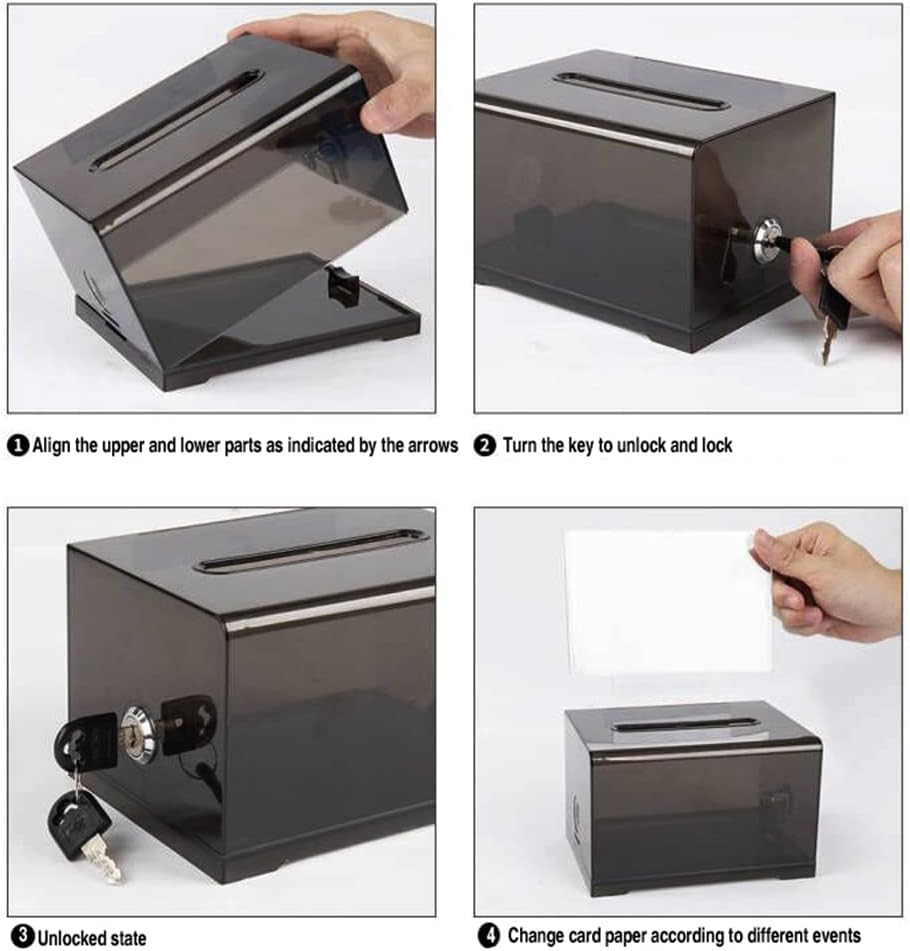 ❶ Align the upper and lower parts as indicated by the arrows

❷ Turn the key to unlock and lock

❸ Unlocked state

❹ Change card paper according to different events