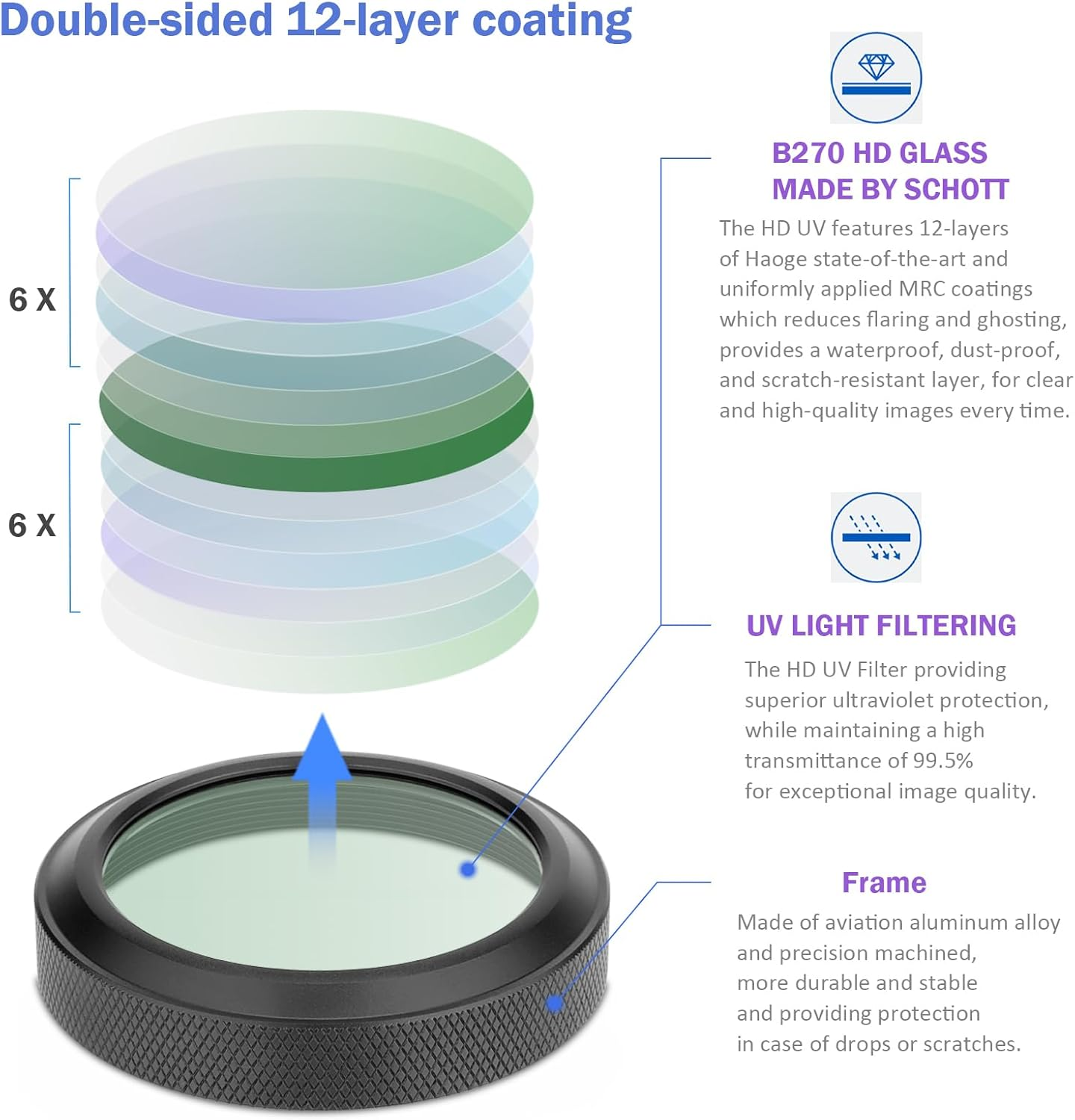 Double-sided 12-layer coating

6 X

6 X

B270 HD GLASS
MADE BY SCHOTT

The HD UV features 12-layers of Haoge state-of-the-art and uniformly applied MRC coatings which reduces flaring and ghosting, provides a waterproof, dust-proof, and scratch-resistant layer, for clear and high-quality images every time.

UV LIGHT FILTERING

The HD UV Filter providing superior ultraviolet protection, while maintaining a high transmittance of 99.5% for exceptional image quality.

Frame

Made of aviation aluminum alloy and precision machined, more durable and stable and providing protection in case of drops or scratches.