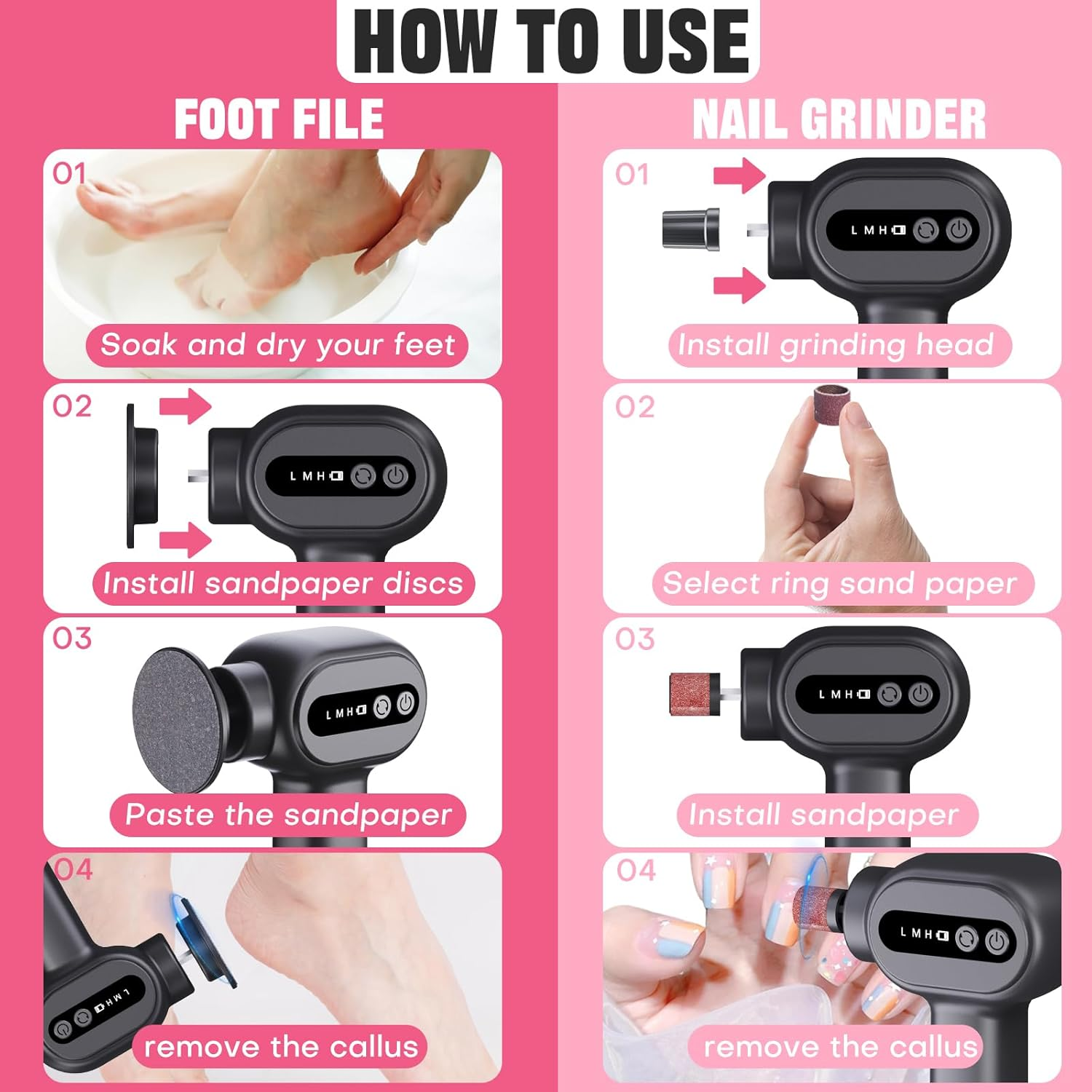 HOW TO USE

FOOT FILE

01
Soak and dry your feet

02
L M H
Install sandpaper discs

03
L M H
Paste the sandpaper

04
L M H
remove the callus

NAIL GRINDER

01
L M H
Install grinding head

02
Select ring sand paper

03
L M H
Install sandpaper

04
L M H
remove the callus