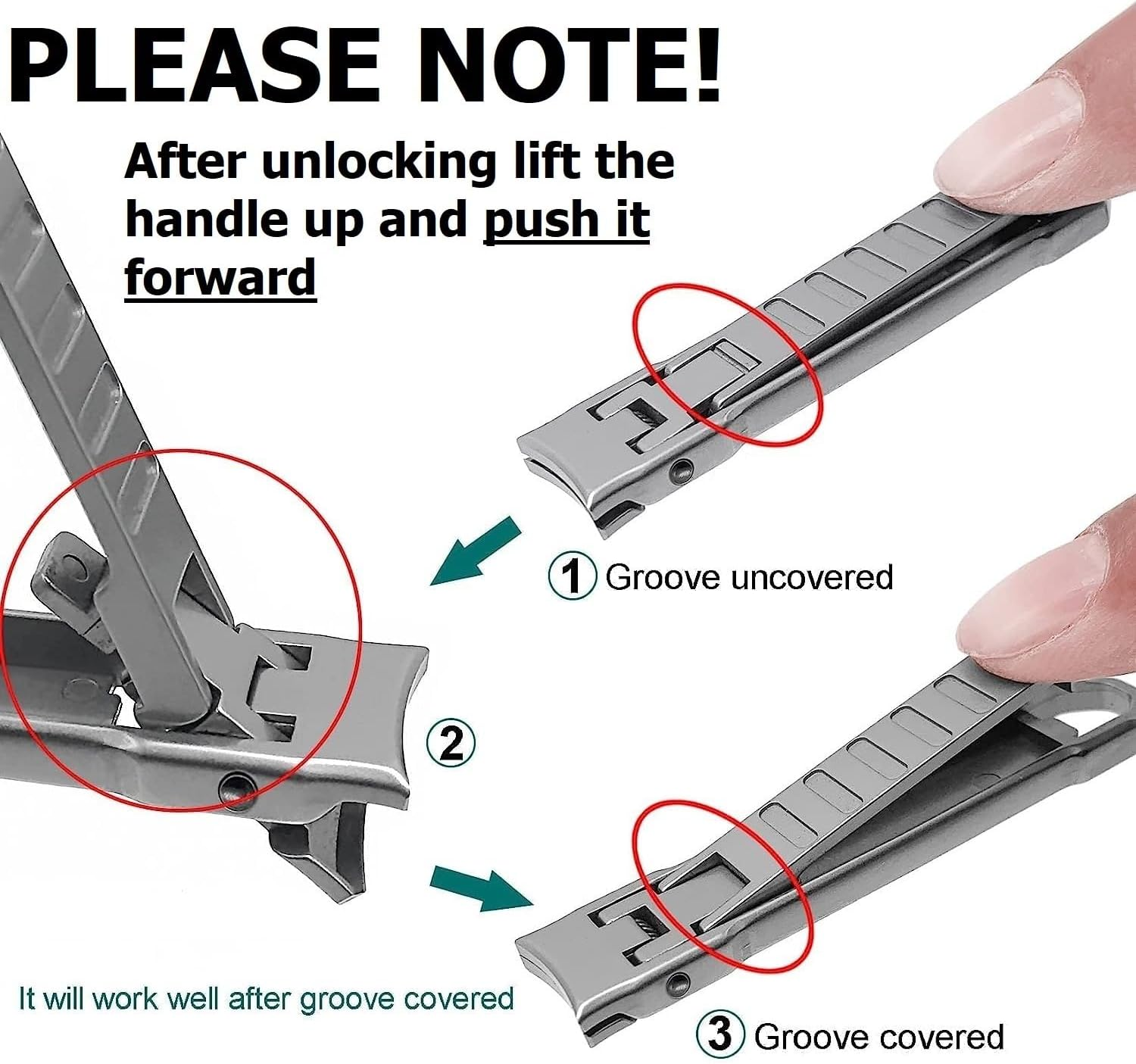 PLEASE NOTE!

After unlocking lift the handle up and push it forward

① Groove uncovered

②

It will work well after groove covered

③ Groove covered