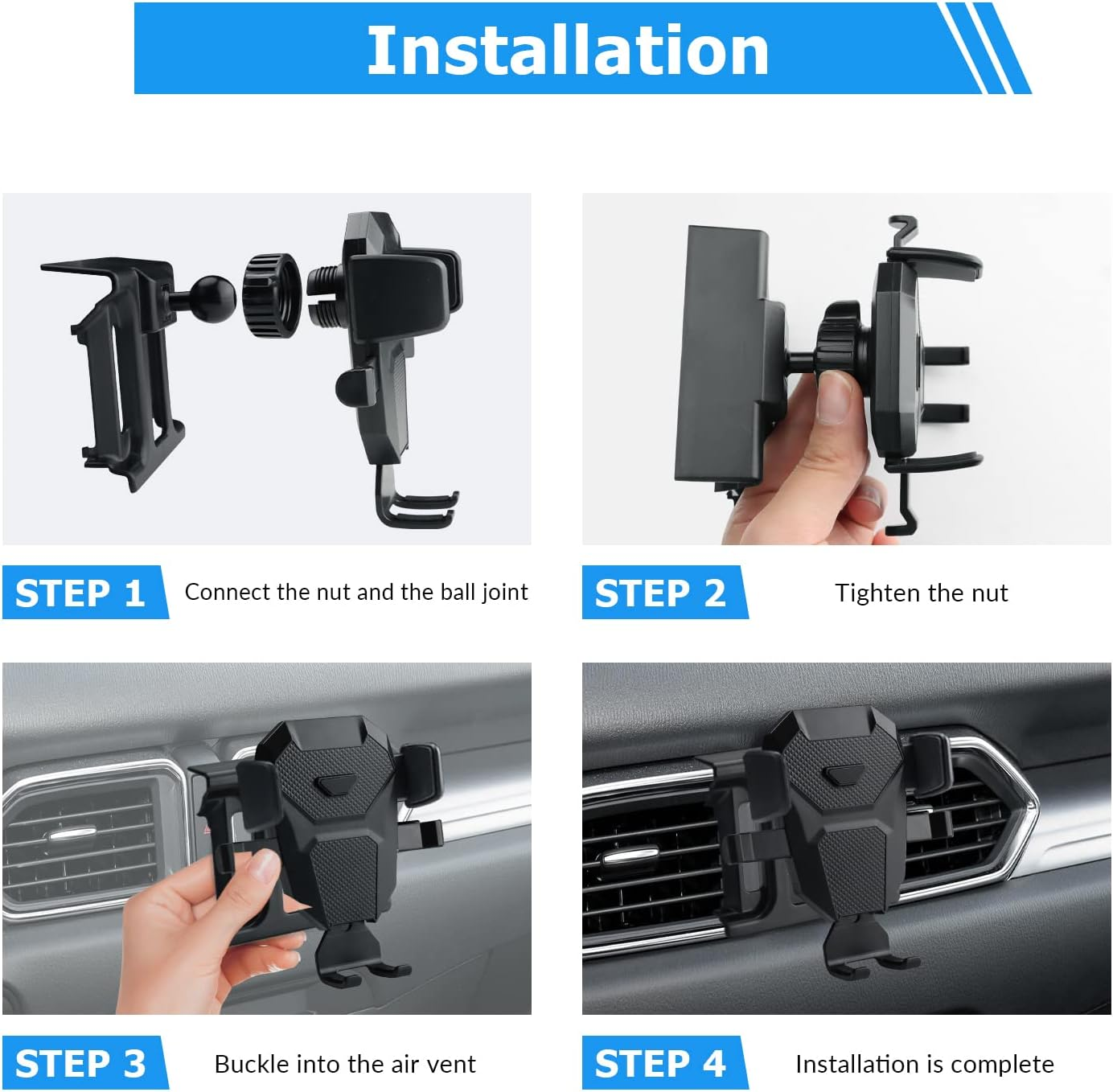 Installation

STEP 1 Connect the nut and the ball joint

STEP 2 Tighten the nut

STEP 3 Buckle into the air vent

STEP 4 Installation is complete