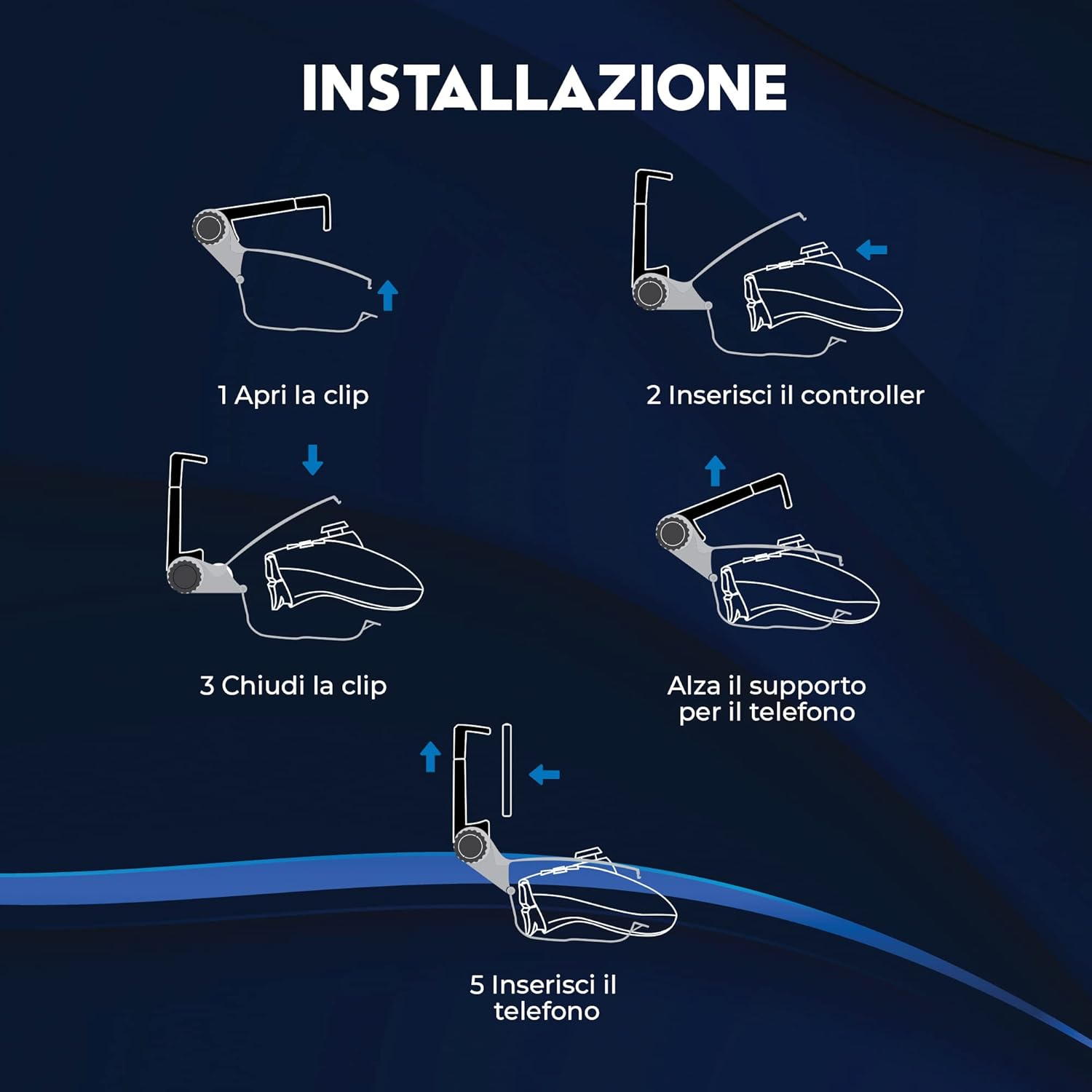 INSTALLAZIONE

1 Apri la clip

2 Inserisci il controller

3 Chiudi la clip

Alza il supporto per il telefono

5 Inserisci il telefono