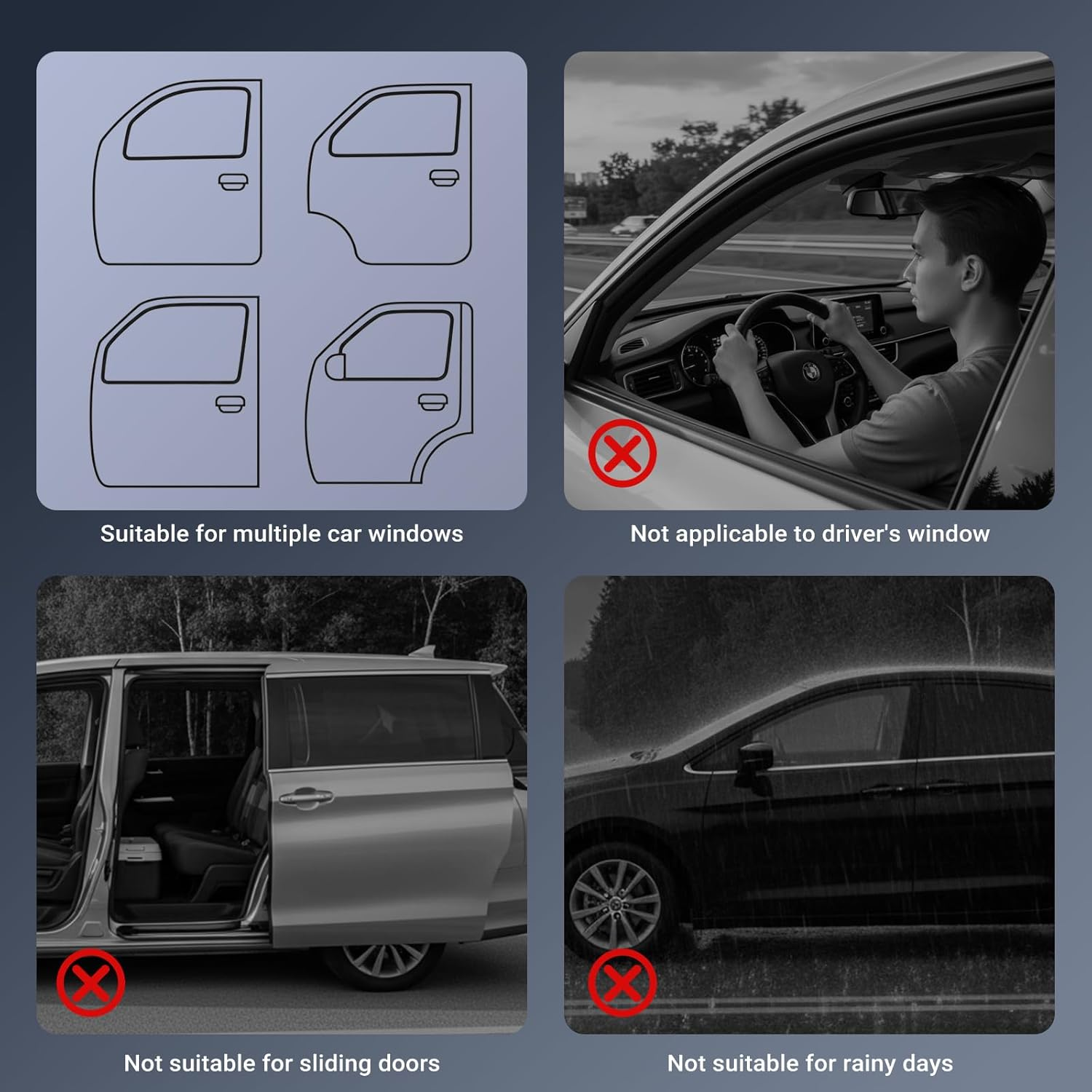 Suitable for multiple car windows

Not applicable to driver's window

Not suitable for sliding doors

Not suitable for rainy days