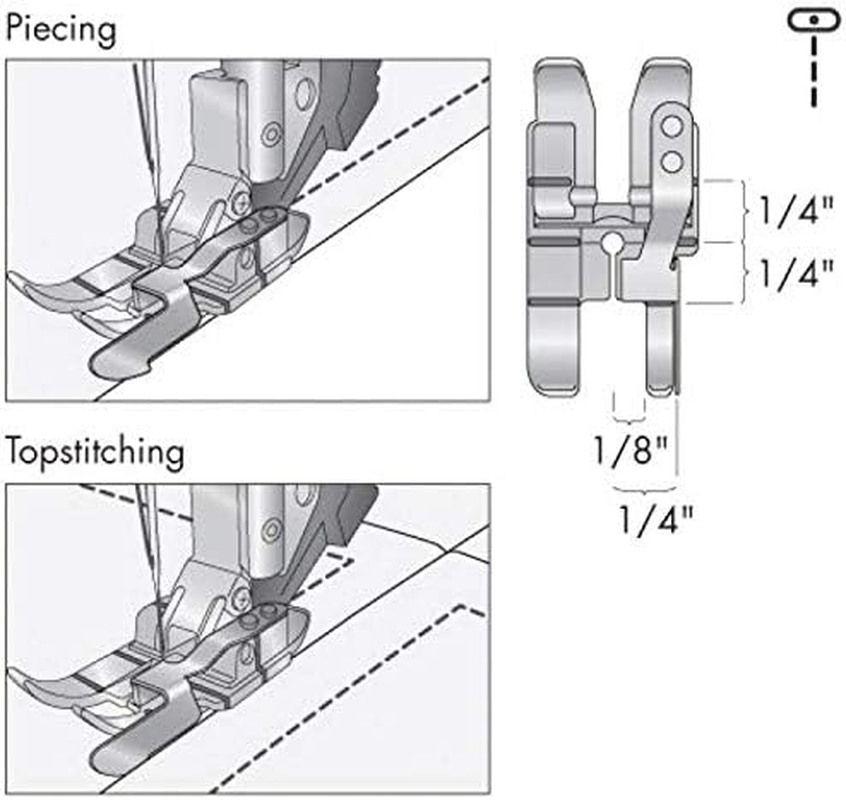 Piecing

1/4"

1/4"

1/8"

1/4"

Topstitching