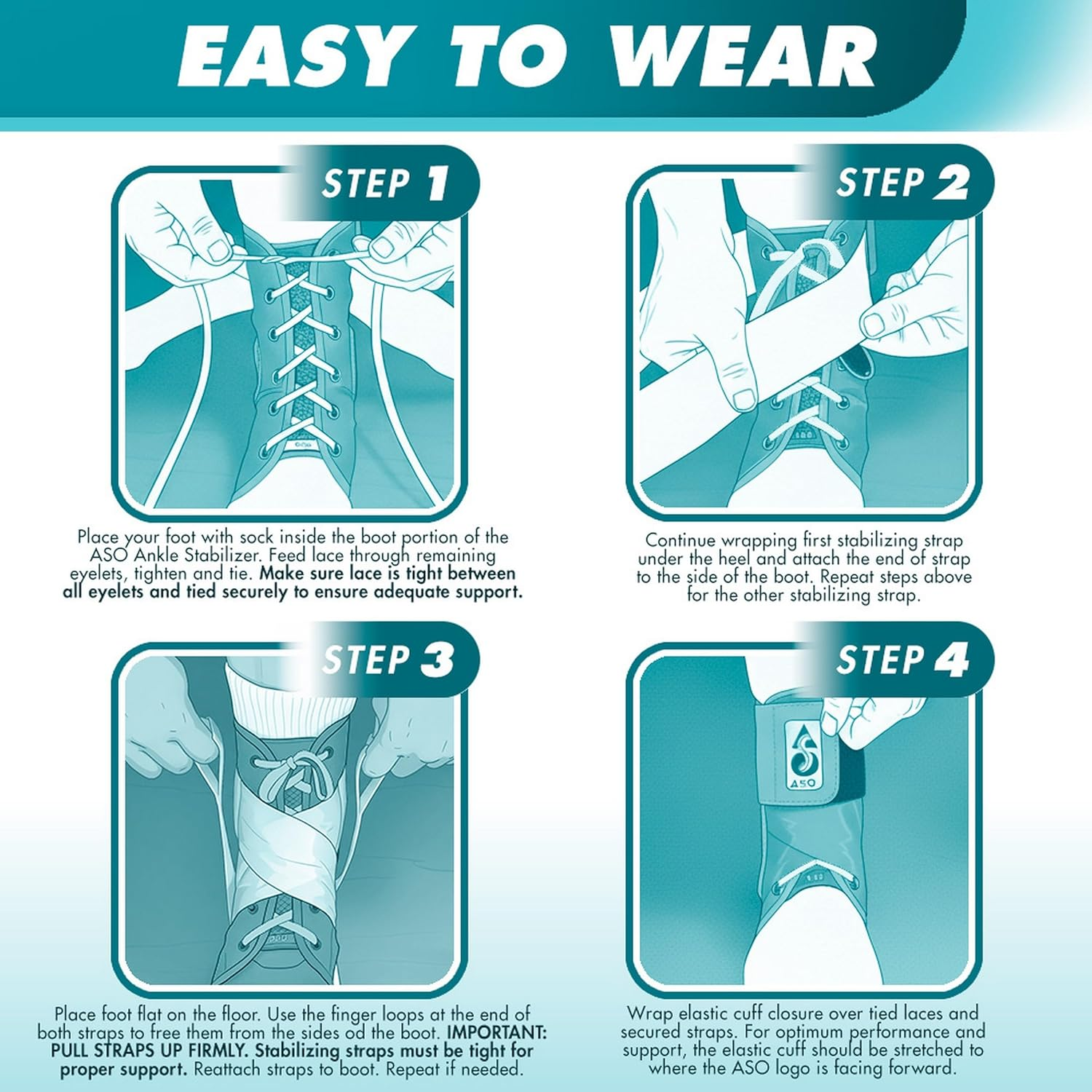 EASY TO WEAR

STEP 1

Place your foot with sock inside the boot portion of the ASO Ankle Stabilizer. Feed lace through remaining eyelets, tighten and tie. Make sure lace is tight between all eyelets and tied securely to ensure adequate support.

STEP 2

Continue wrapping first stabilizing strap under the heel and attach the end of strap to the side of the boot. Repeat steps above for the other stabilizing strap.

STEP 3

Place foot flat on the floor. Use the finger loops at the end of both straps to free them from the sides od the boot. IMPORTANT: PULL STRAPS UP FIRMLY. Stabilizing straps must be tight for proper support. Reattach straps to boot. Repeat if needed.

STEP 4

ASO

Wrap elastic cuff closure over tied laces and secured straps. For optimum performance and support, the elastic cuff should be stretched to where the ASO logo is facing forward.