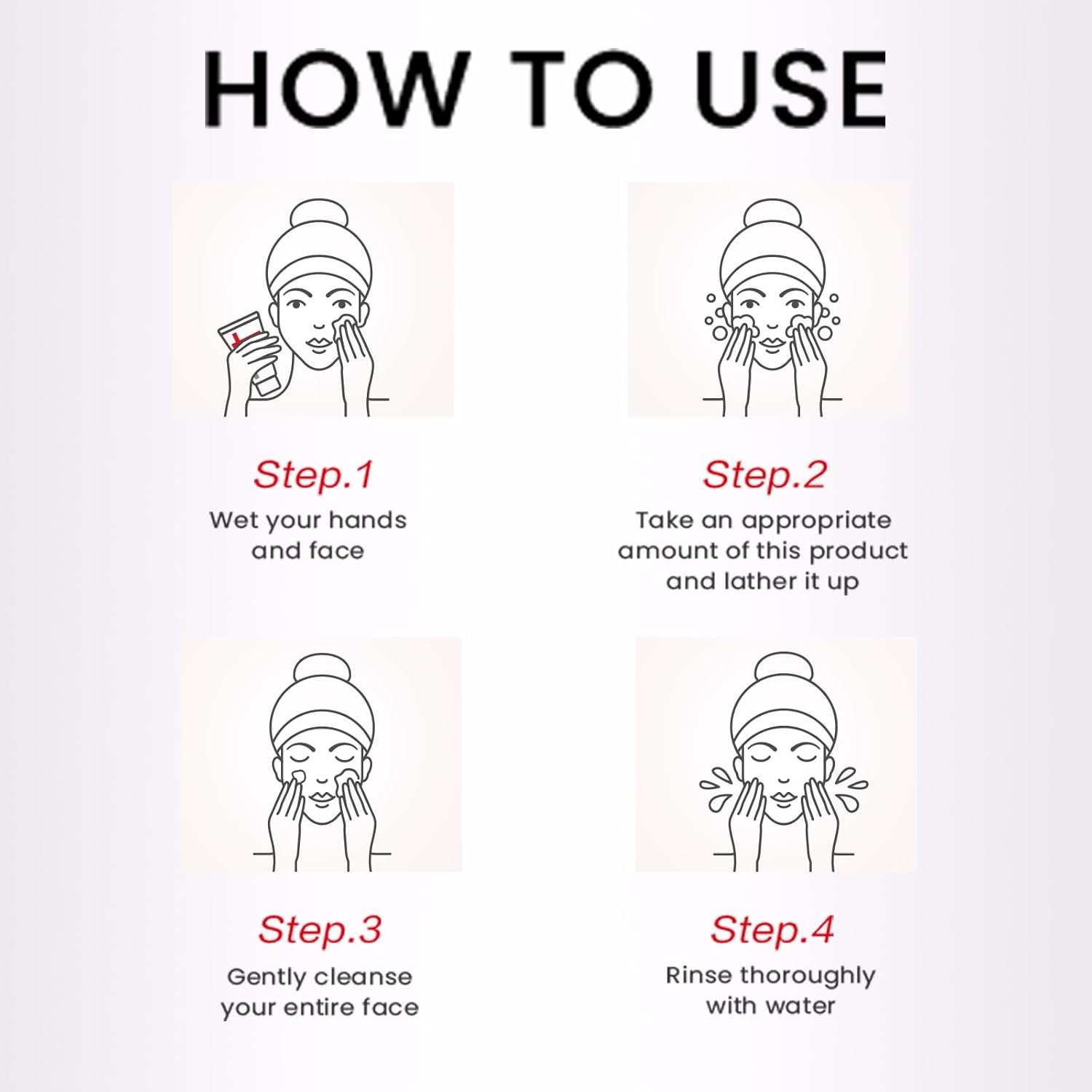 HOW TO USE

Step.1
Wet your hands and face

Step.2
Take an appropriate amount of this product and lather it up

Step.3
Gently cleanse your entire face

Step.4
Rinse thoroughly with water