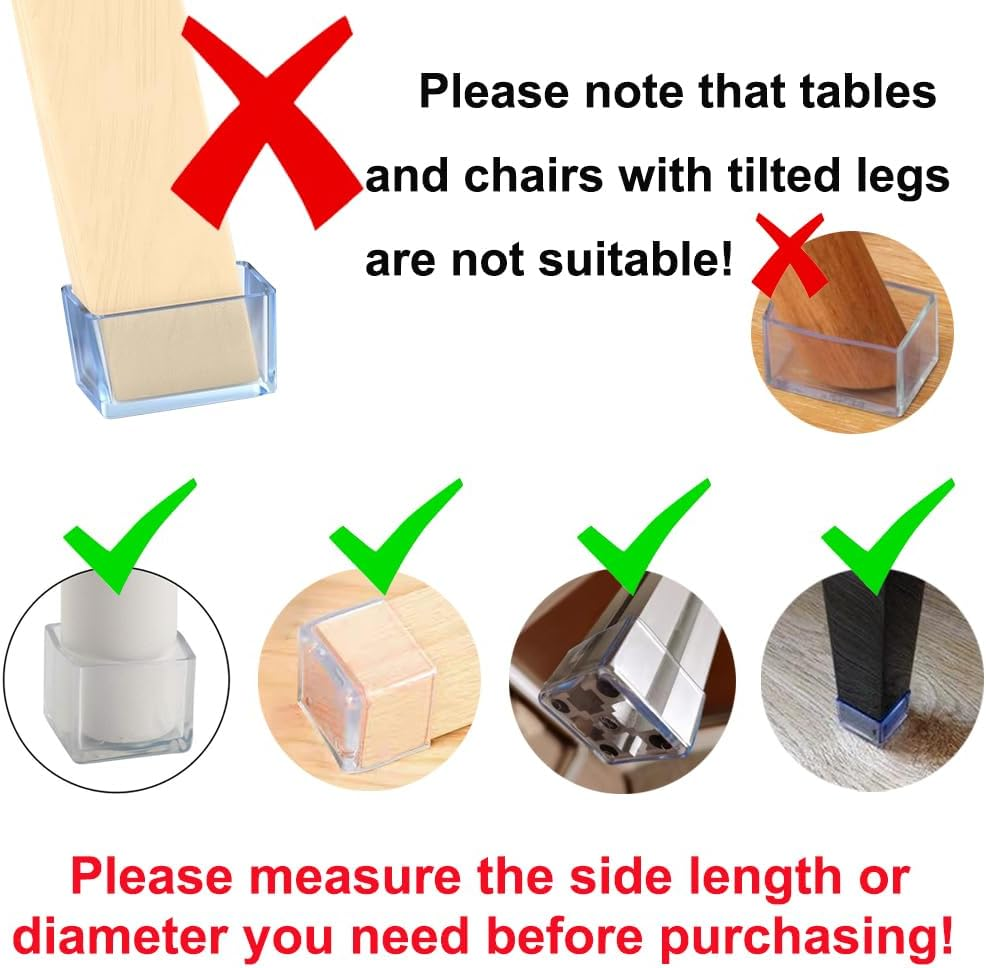 Please note that tables and chairs with tilted legs are not suitable!

Please measure the side length or diameter you need before purchasing!