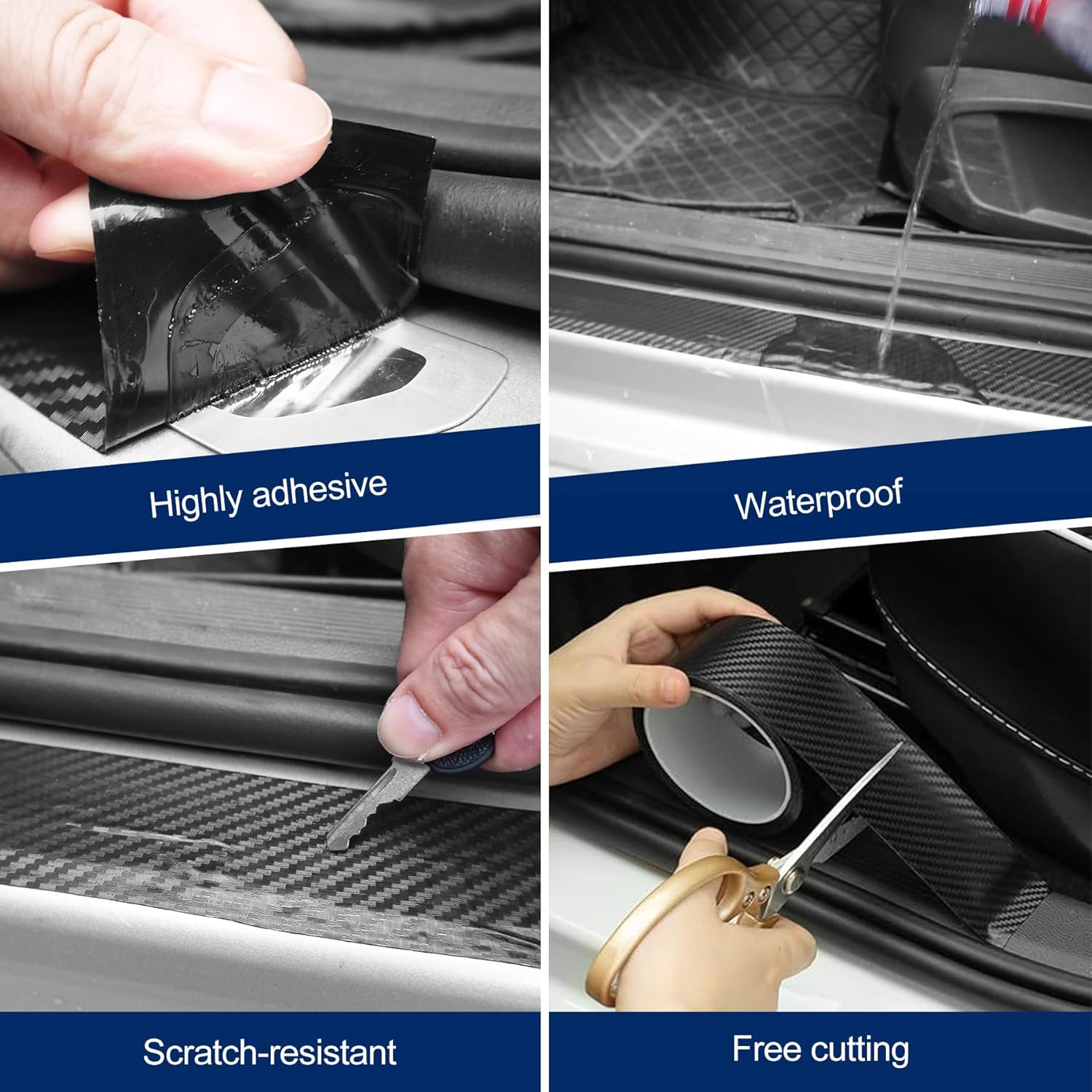 Highly adhesive

Waterproof

Scratch-resistant

Free cutting