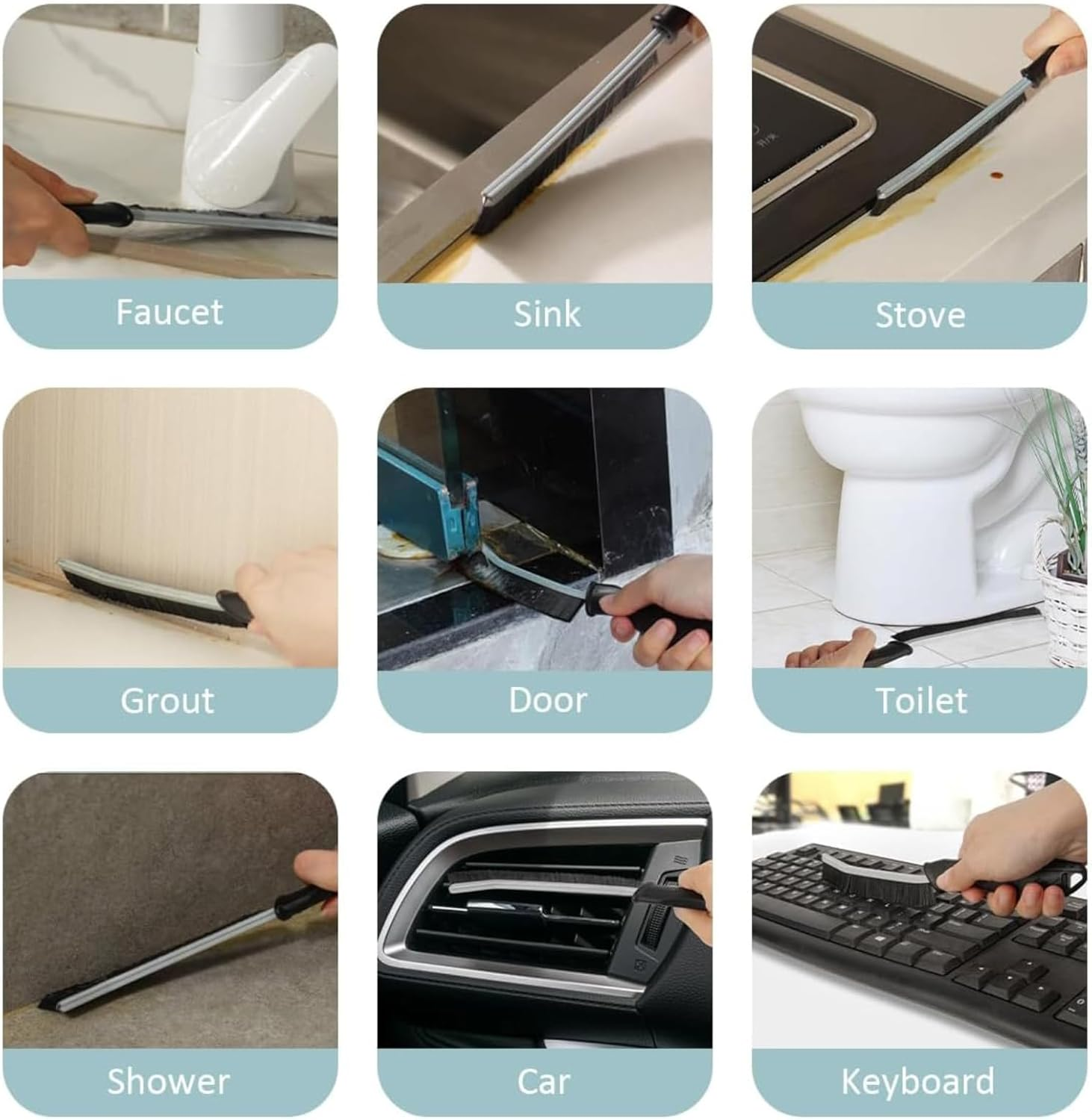 Faucet

Sink

Stove

Grout

Door

Toilet

Shower

Car

Keyboard