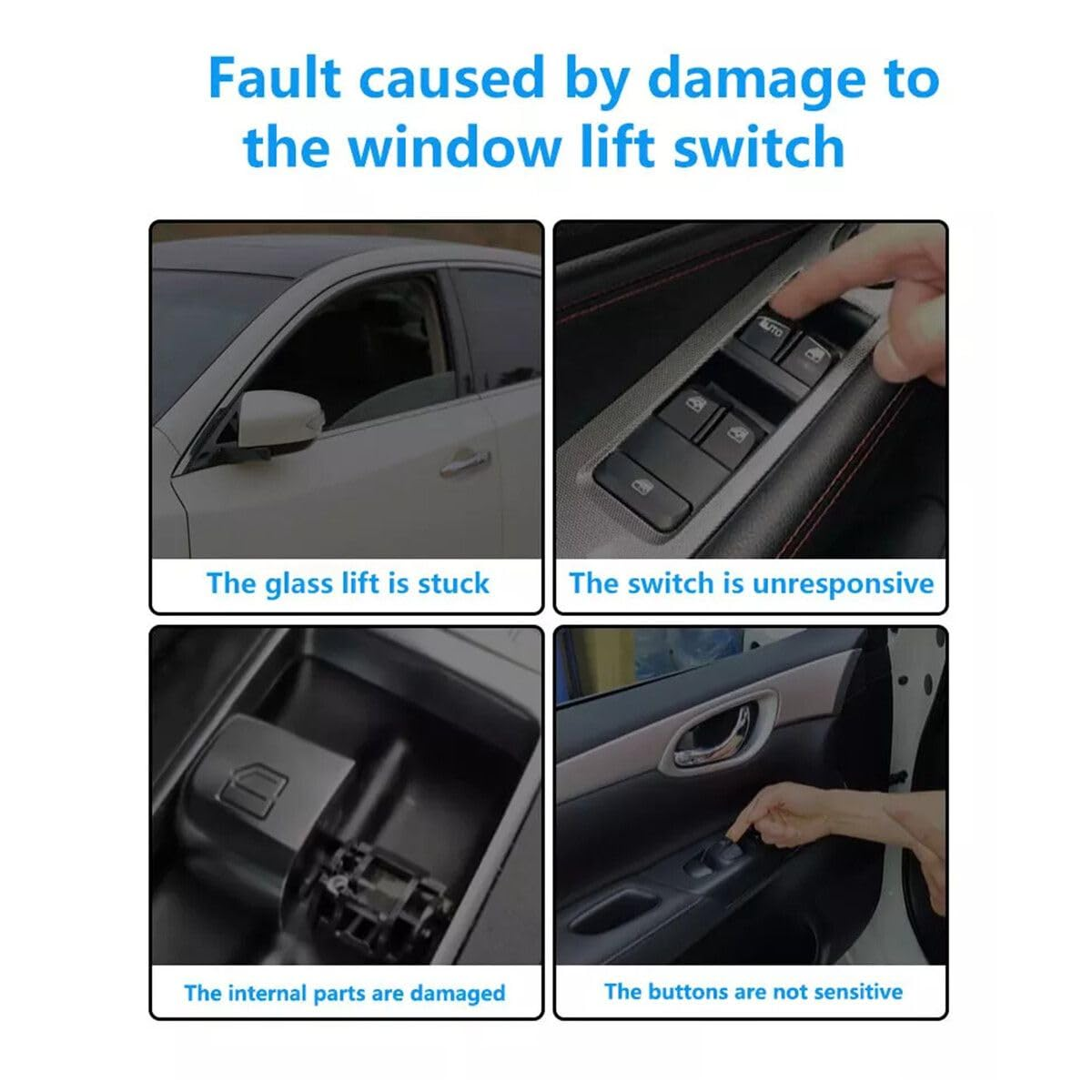 Fault caused by damage to the window lift switch

AUTO

The glass lift is stuck

The switch is unresponsive

The internal parts are damaged

The buttons are not sensitive