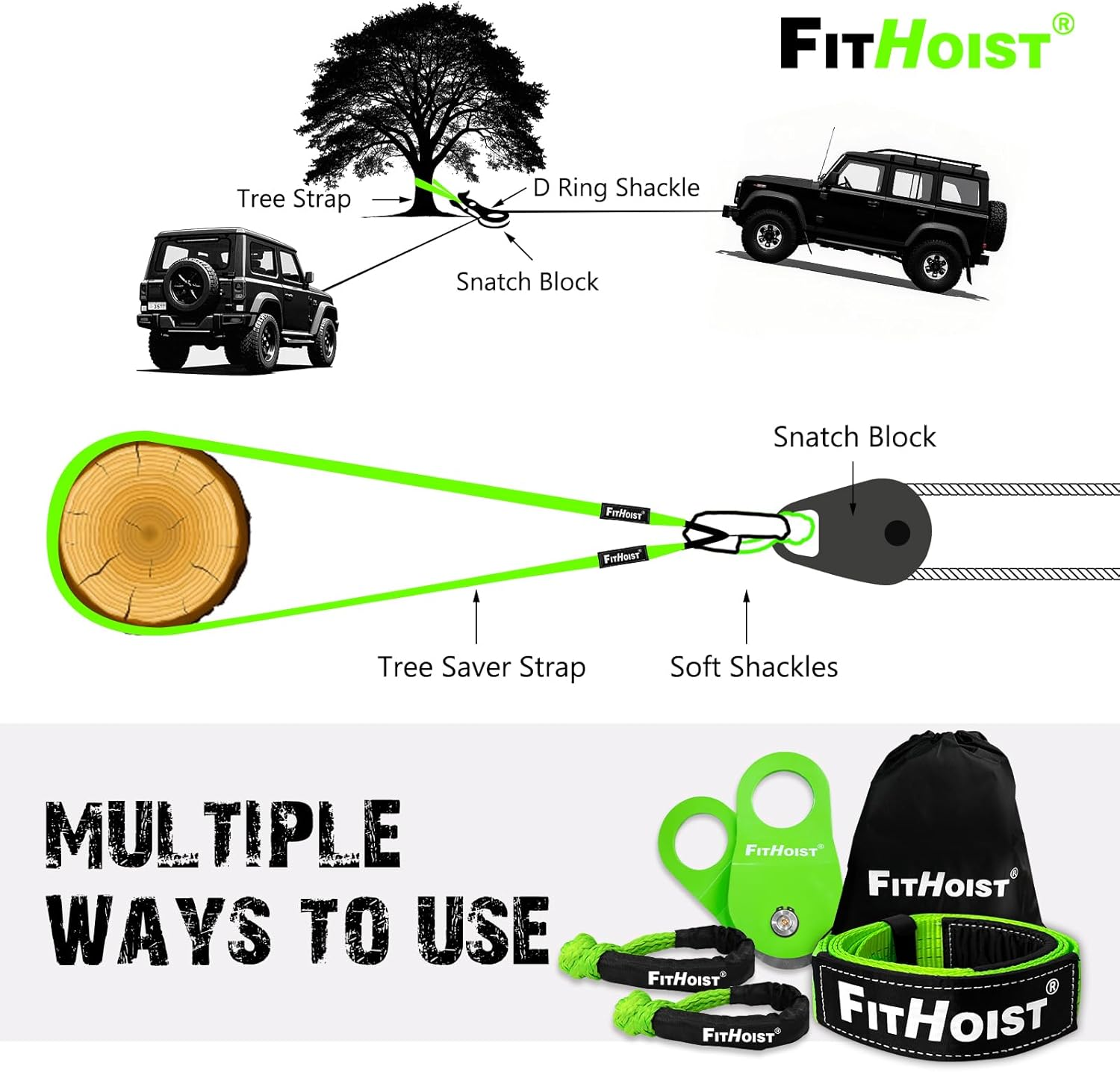 FITHOIST®

Tree Strap

D Ring Shackle

Snatch Block

Snatch Block

FITHOIST®

FITHOIST®

Tree Saver Strap

Soft Shackles

MULTIPLE WAYS TO USE

FITHOIST®

FITHOIST®

FITHOIST®

FITHOIST®

FITHOIST®