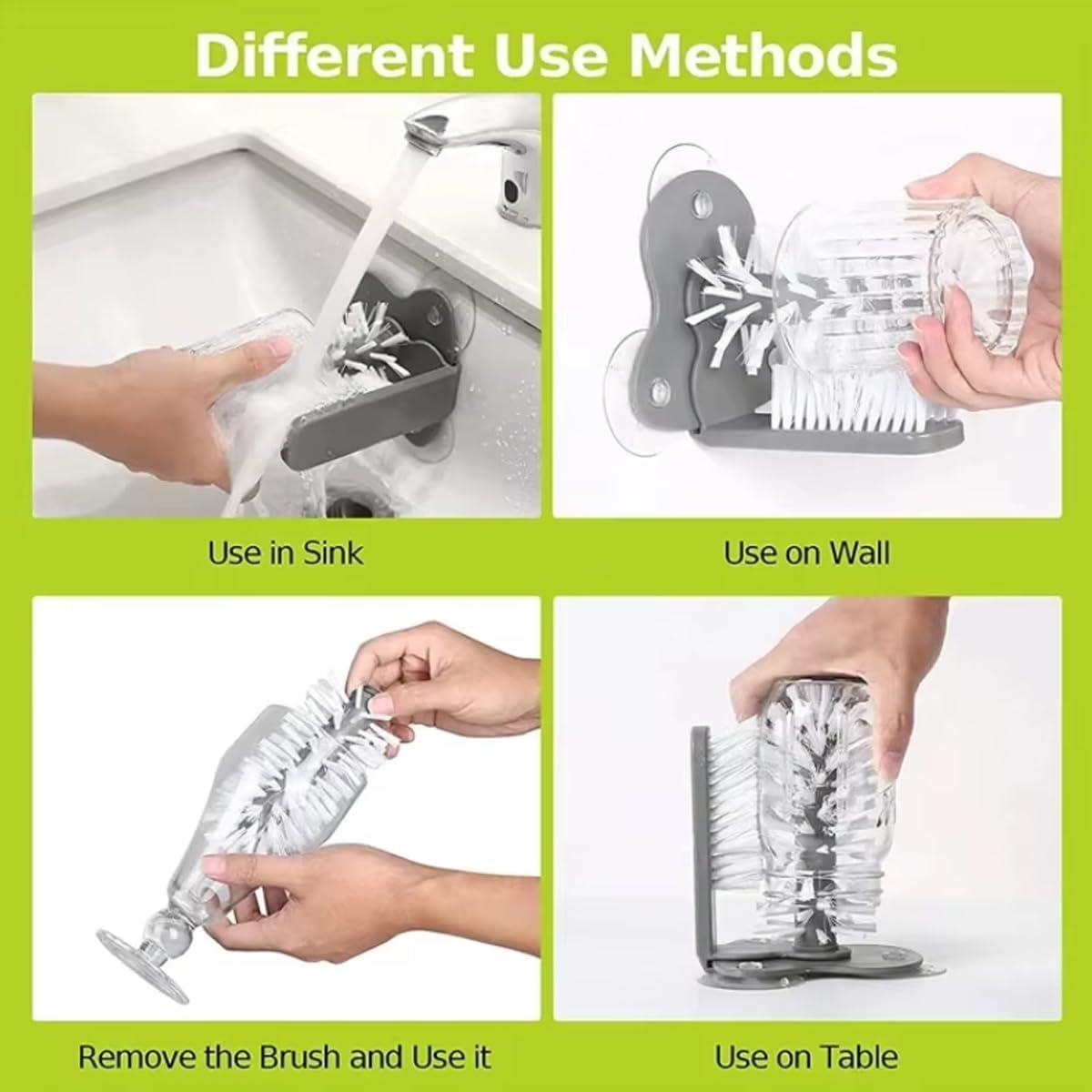 Different Use Methods

Use in Sink

Use on Wall

Remove the Brush and Use it

Use on Table