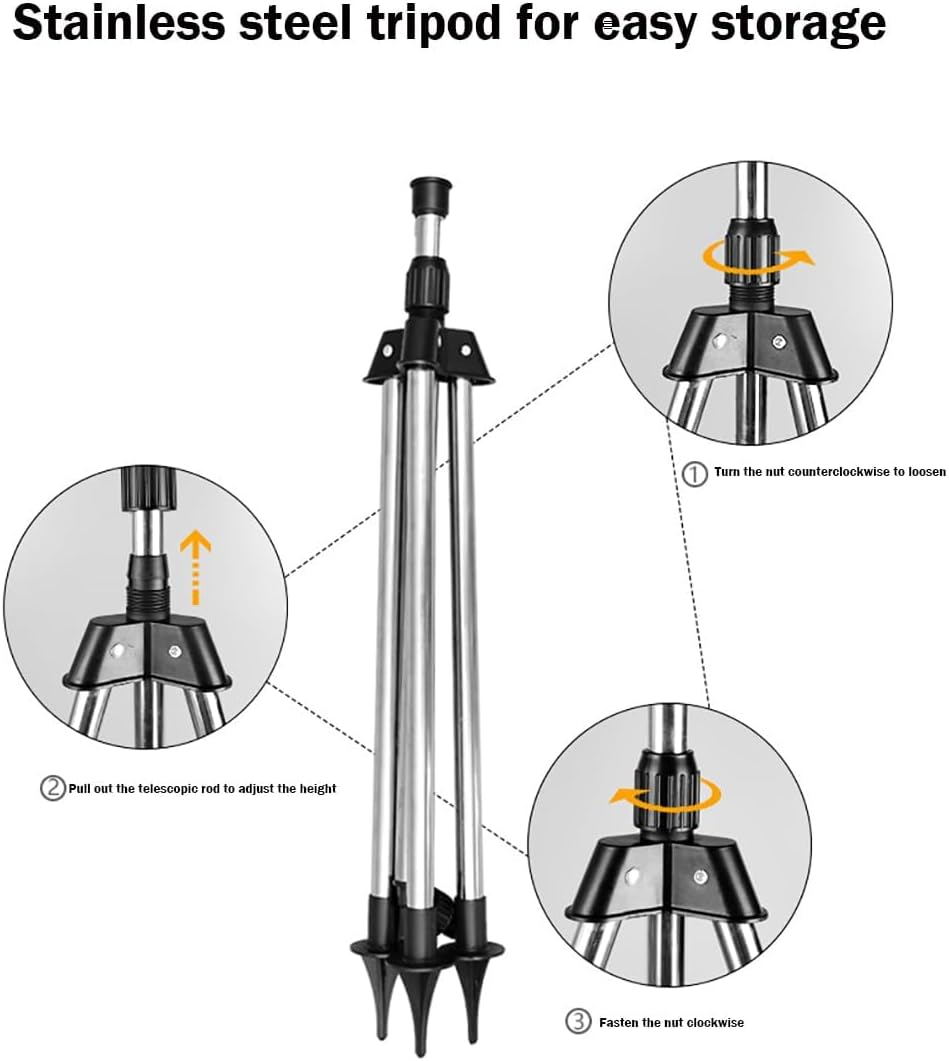 Stainless steel tripod for easy storage

① Turn the nut counterclockwise to loosen

② Pull out the telescopic rod to adjust the height

③ Fasten the nut clockwise