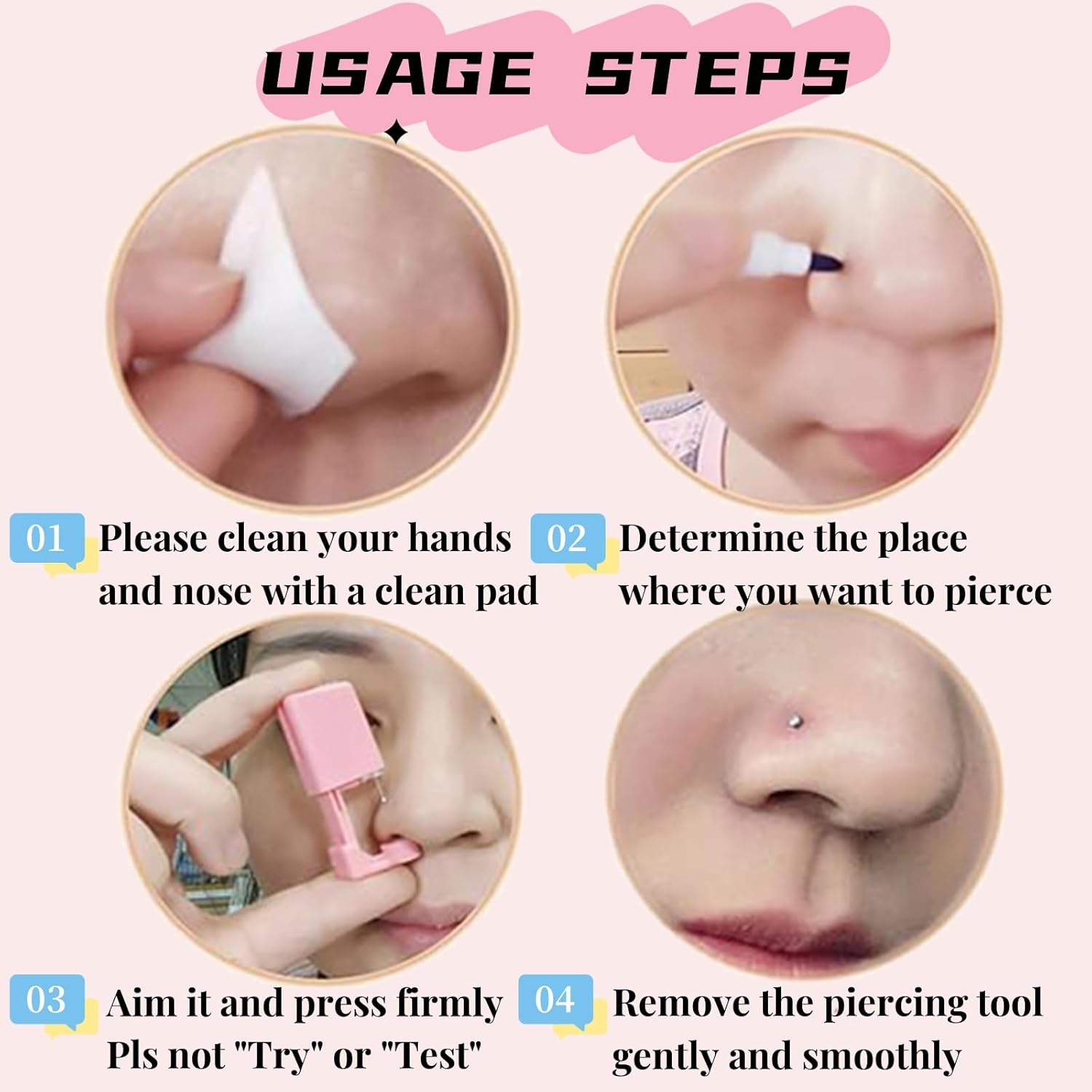 USAGE STEPS

01 Please clean your hands and nose with a clean pad

02 Determine the place where you want to pierce

03 Aim it and press firmly Pls not "Try" or "Test"

04 Remove the piercing tool gently and smoothly