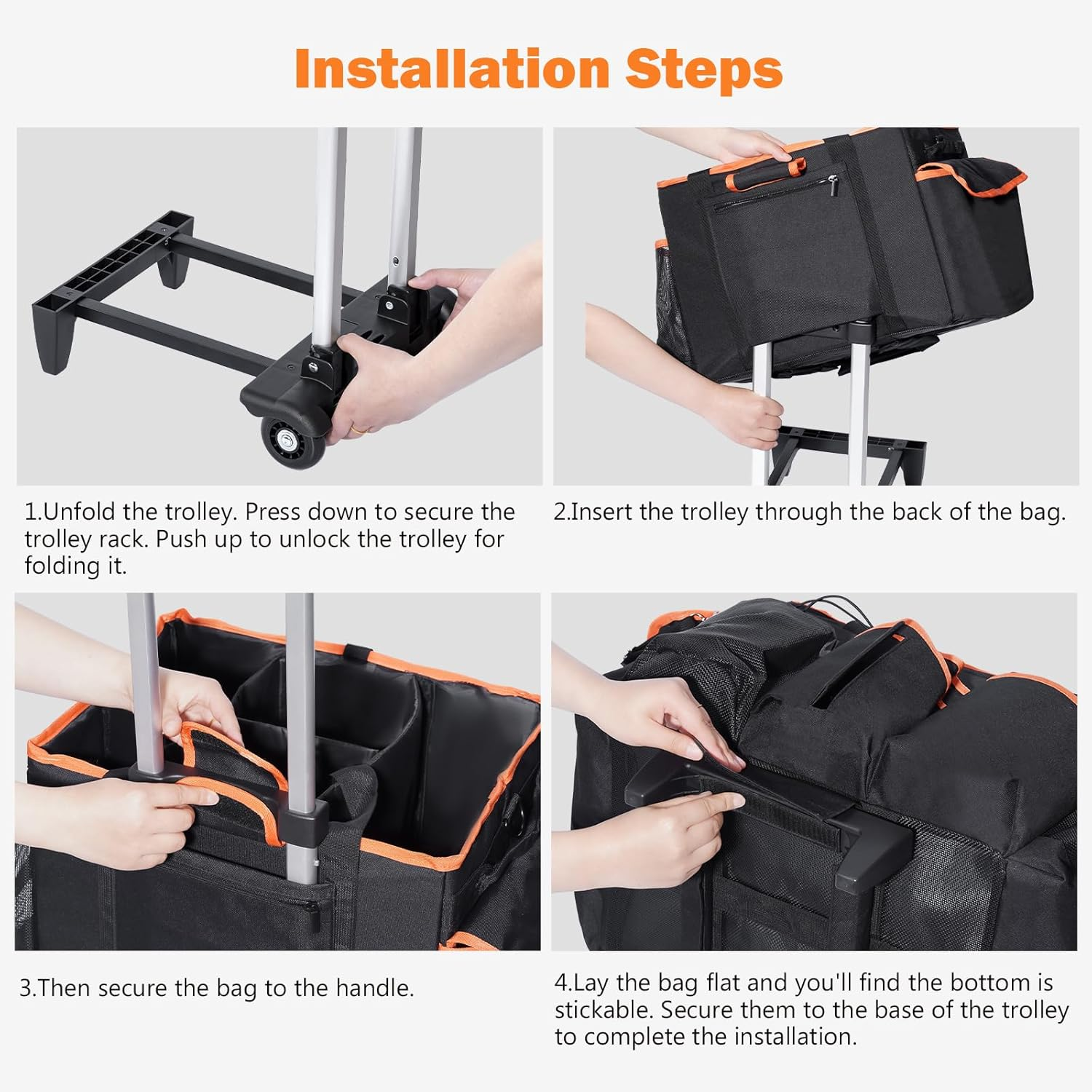 Installation Steps

1.Unfold the trolley. Press down to secure the trolley rack. Push up to unlock the trolley for folding it.

2.Insert the trolley through the back of the bag.

3.Then secure the bag to the handle.

4.Lay the bag flat and you'll find the bottom is stickable. Secure them to the base of the trolley to complete the installation.