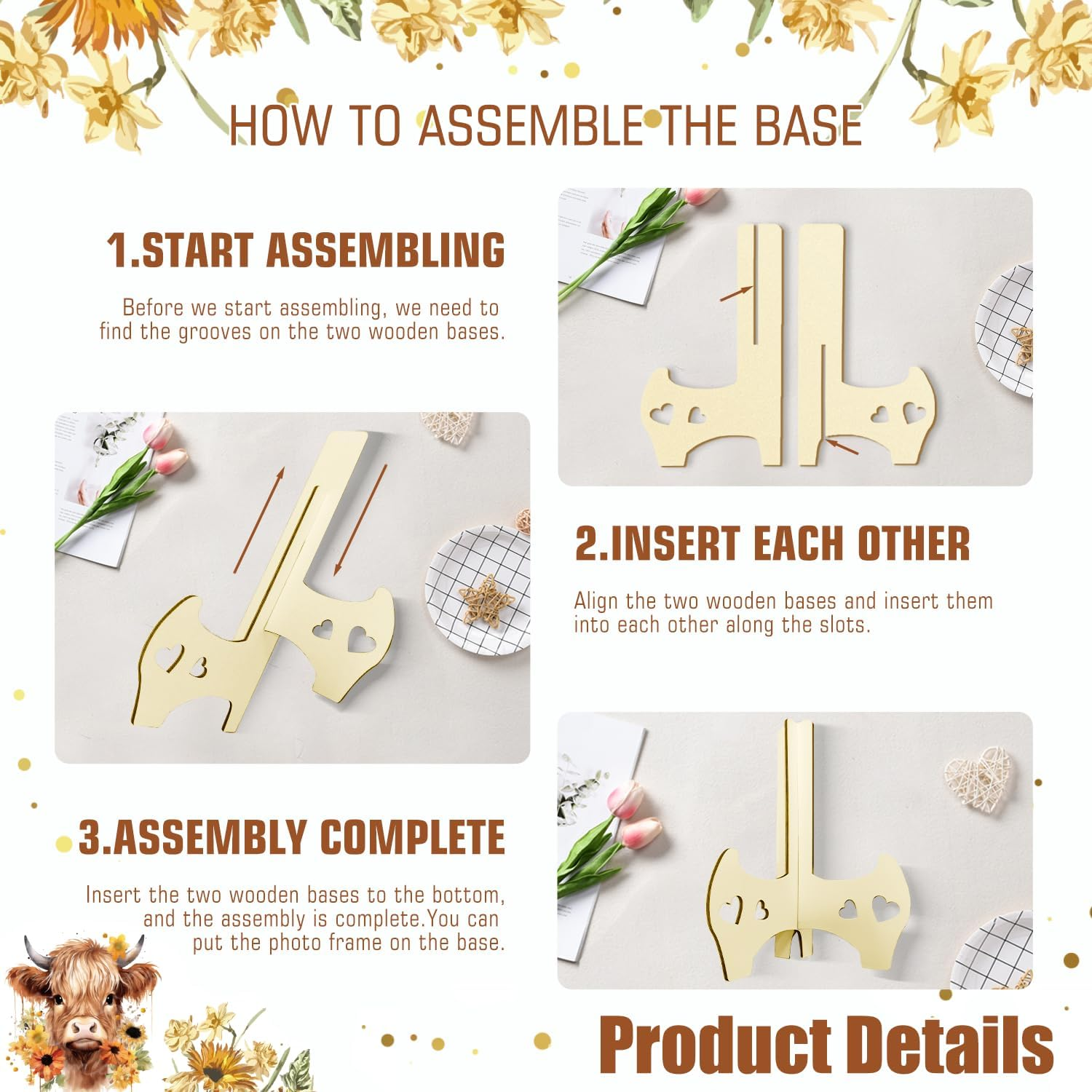 HOW TO ASSEMBLE THE BASE

1.START ASSEMBLING

Before we start assembling, we need to find the grooves on the two wooden bases.

2.INSERT EACH OTHER

Align the two wooden bases and insert them into each other along the slots.

3.ASSEMBLY COMPLETE

Insert the two wooden bases to the bottom, and the assembly is complete.You can put the photo frame on the base.

Product Details