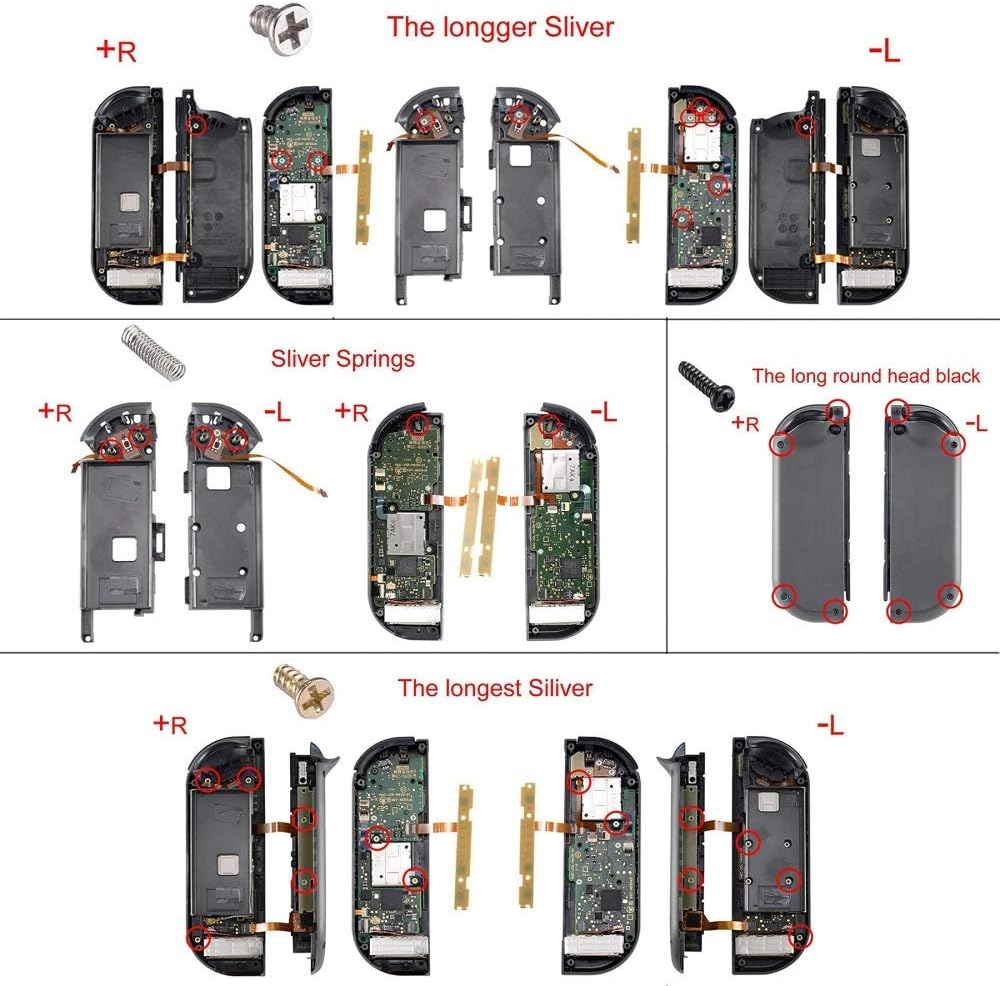 The longger Sliver

+R

-L

Sliver Springs

+R

-L

+R

-L

The long round head black

+R

-L

The longest Siliver

+R

-L