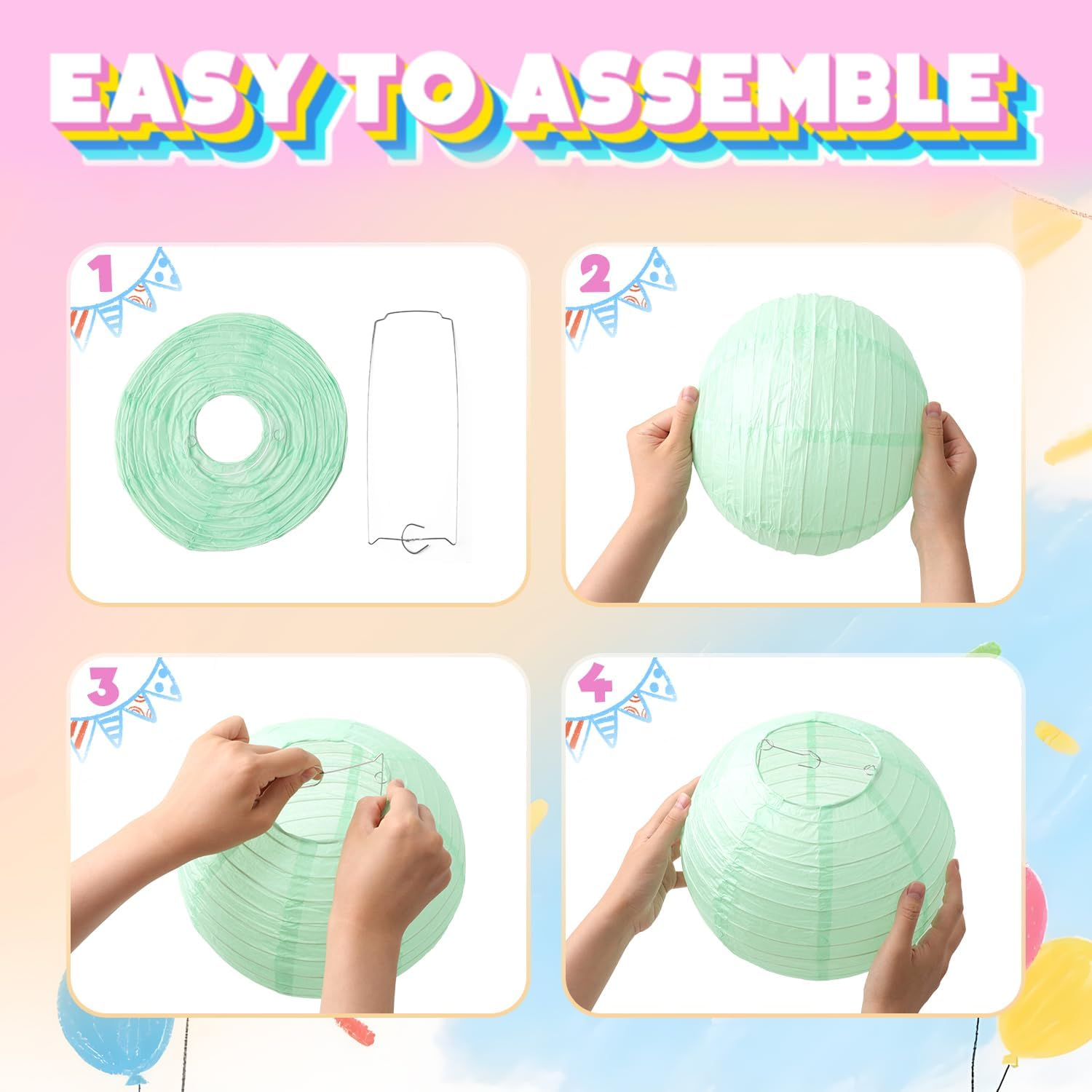 EASY TO ASSEMBLE

1

2

3

4