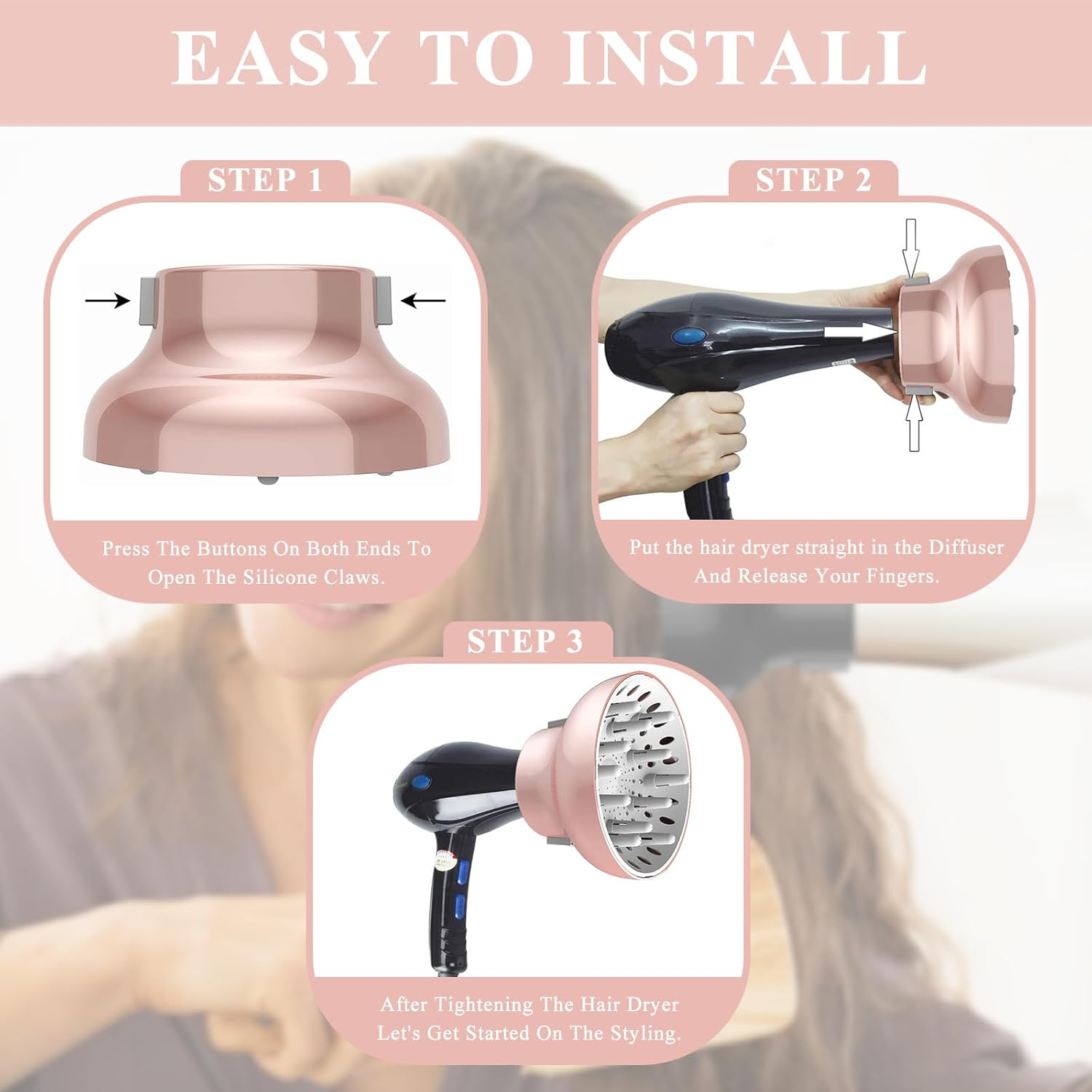 EASY TO INSTALL

STEP 1

Press The Buttons On Both Ends To Open The Silicone Claws.

STEP 2

Put the hair dryer straight in the Diffuser And Release Your Fingers.

STEP 3

After Tightening The Hair Dryer Let's Get Started On The Styling.