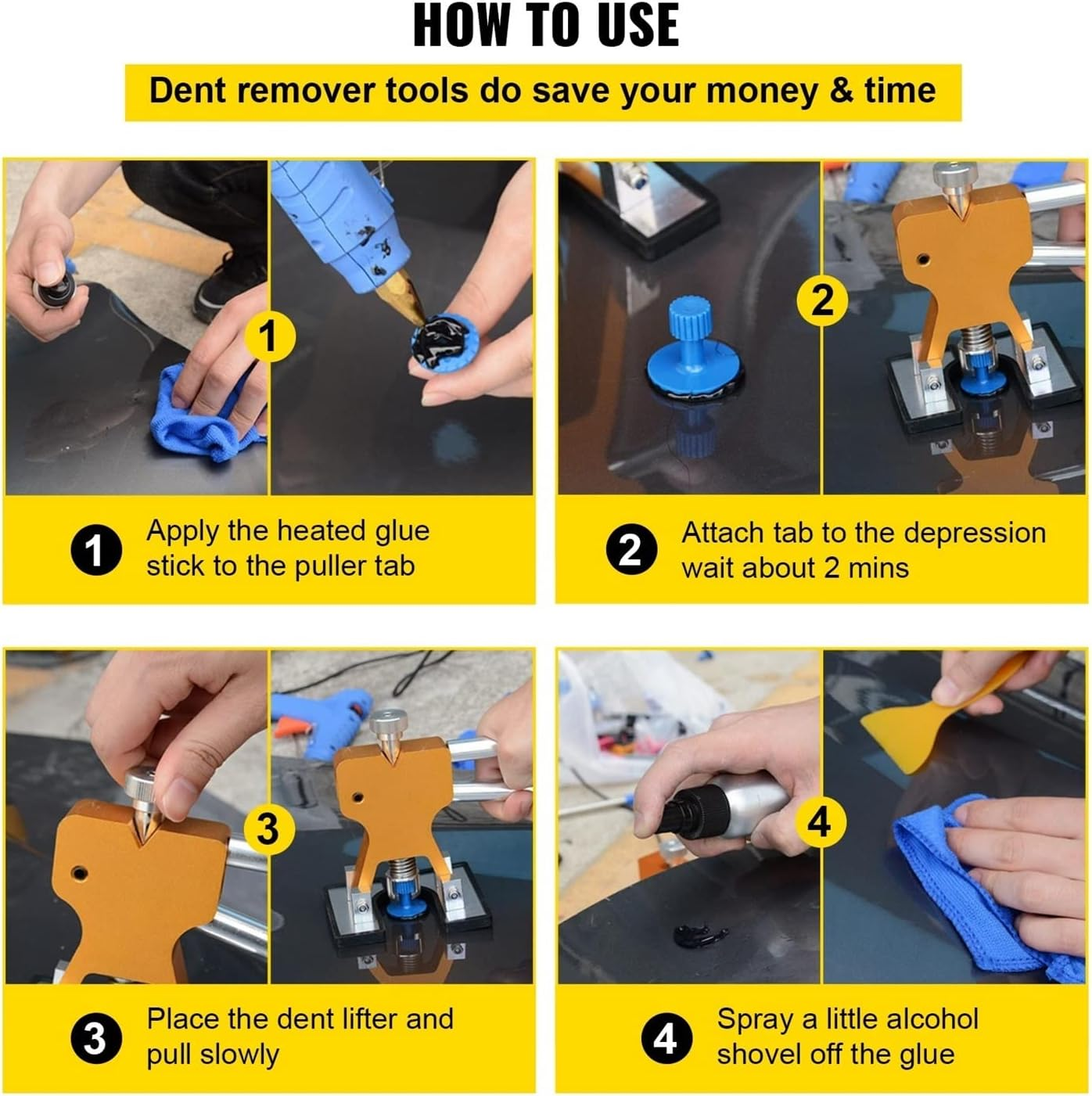 HOW TO USE

Dent remover tools do save your money & time

1

1 Apply the heated glue stick to the puller tab

2

2 Attach tab to the depression wait about 2 mins

3

3 Place the dent lifter and pull slowly

4

4 Spray a little alcohol shovel off the glue