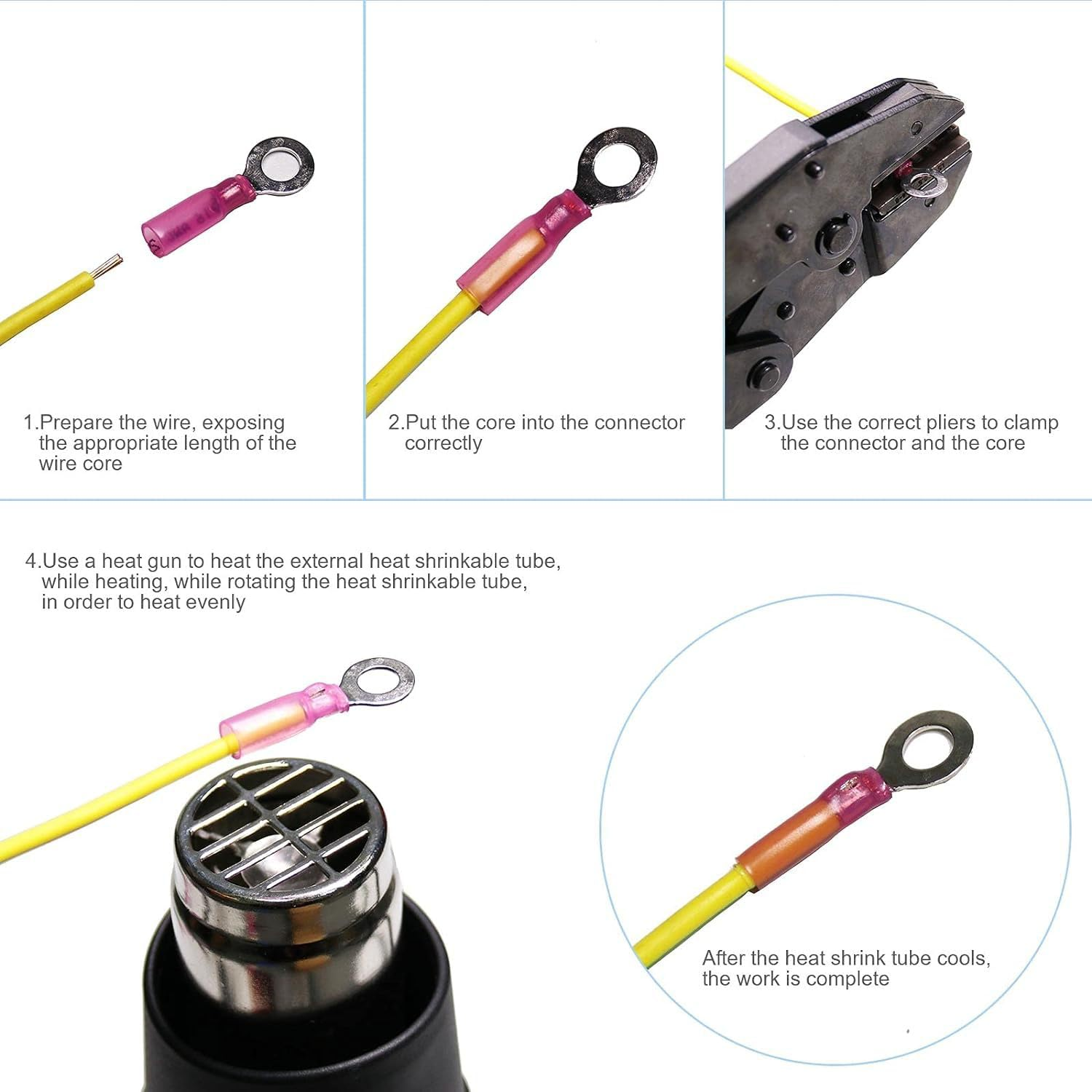 1.Prepare the wire, exposing the appropriate length of the wire core

2.Put the core into the connector correctly

3.Use the correct pliers to clamp the connector and the core

4.Use a heat gun to heat the external heat shrinkable tube, while heating, while rotating the heat shrinkable tube, in order to heat evenly

After the heat shrink tube cools, the work is complete