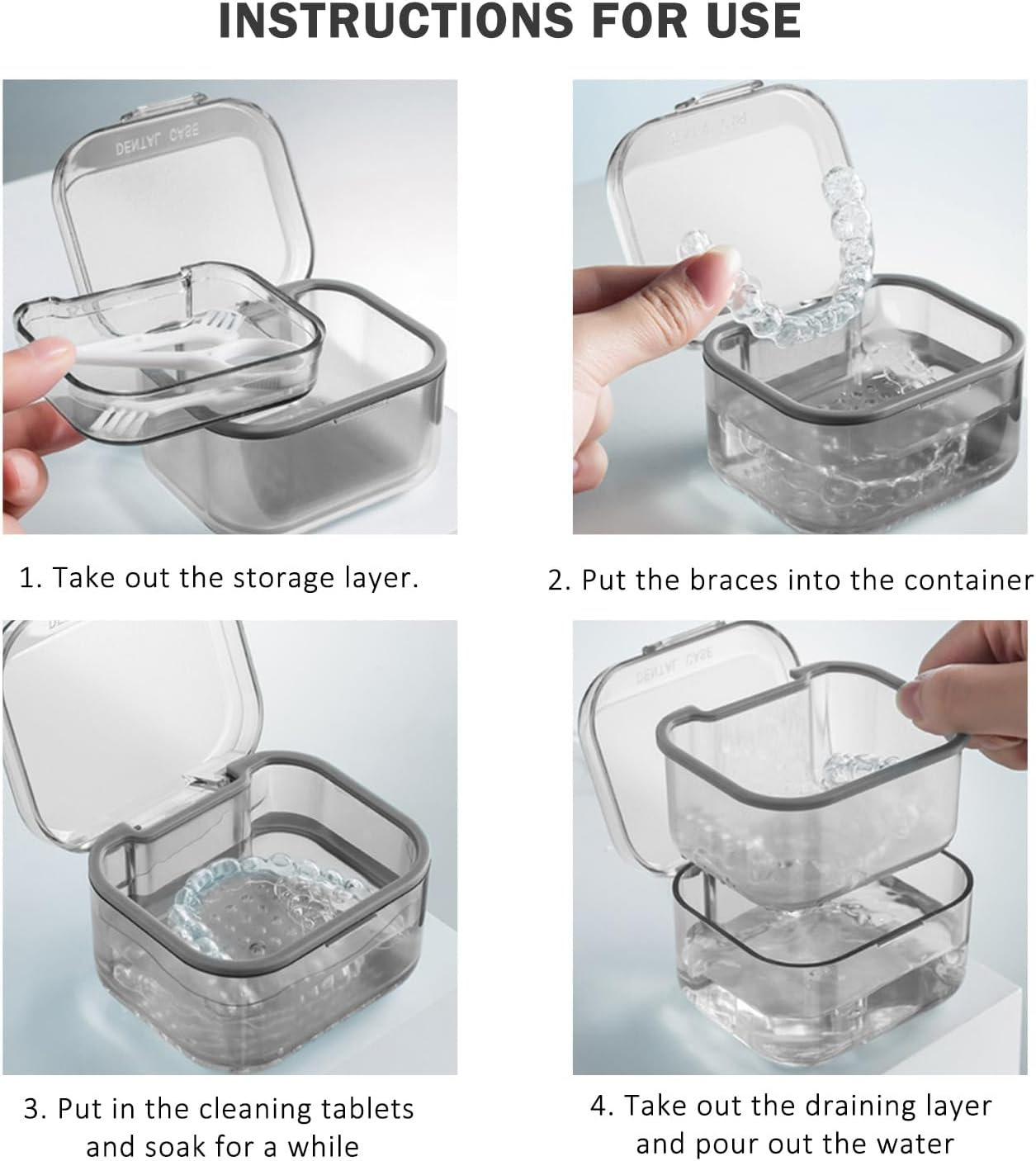 INSTRUCTIONS FOR USE

DENTAL CASE

1. Take out the storage layer.

2. Put the braces into the container

3. Put in the cleaning tablets and soak for a while

DENTAL CASE

4. Take out the draining layer and pour out the water