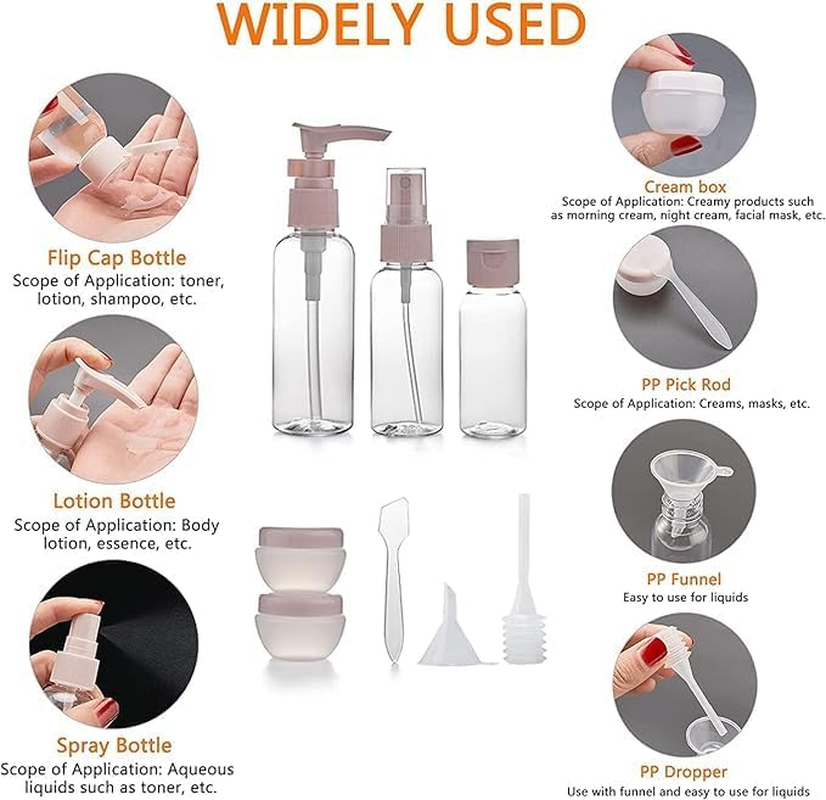 WIDELY USED

Flip Cap Bottle
Scope of Application: toner, lotion, shampoo, etc.

Lotion Bottle
Scope of Application: Body lotion, essence, etc.

Spray Bottle
Scope of Application: Aqueous liquids such as toner, etc.

Cream box
Scope of Application: Creamy products such as morning cream, night cream, facial mask, etc.

PP Pick Rod
Scope of Application: Creams, masks, etc.

PP Funnel
Easy to use for liquids

PP Dropper
Use with funnel and easy to use for liquids