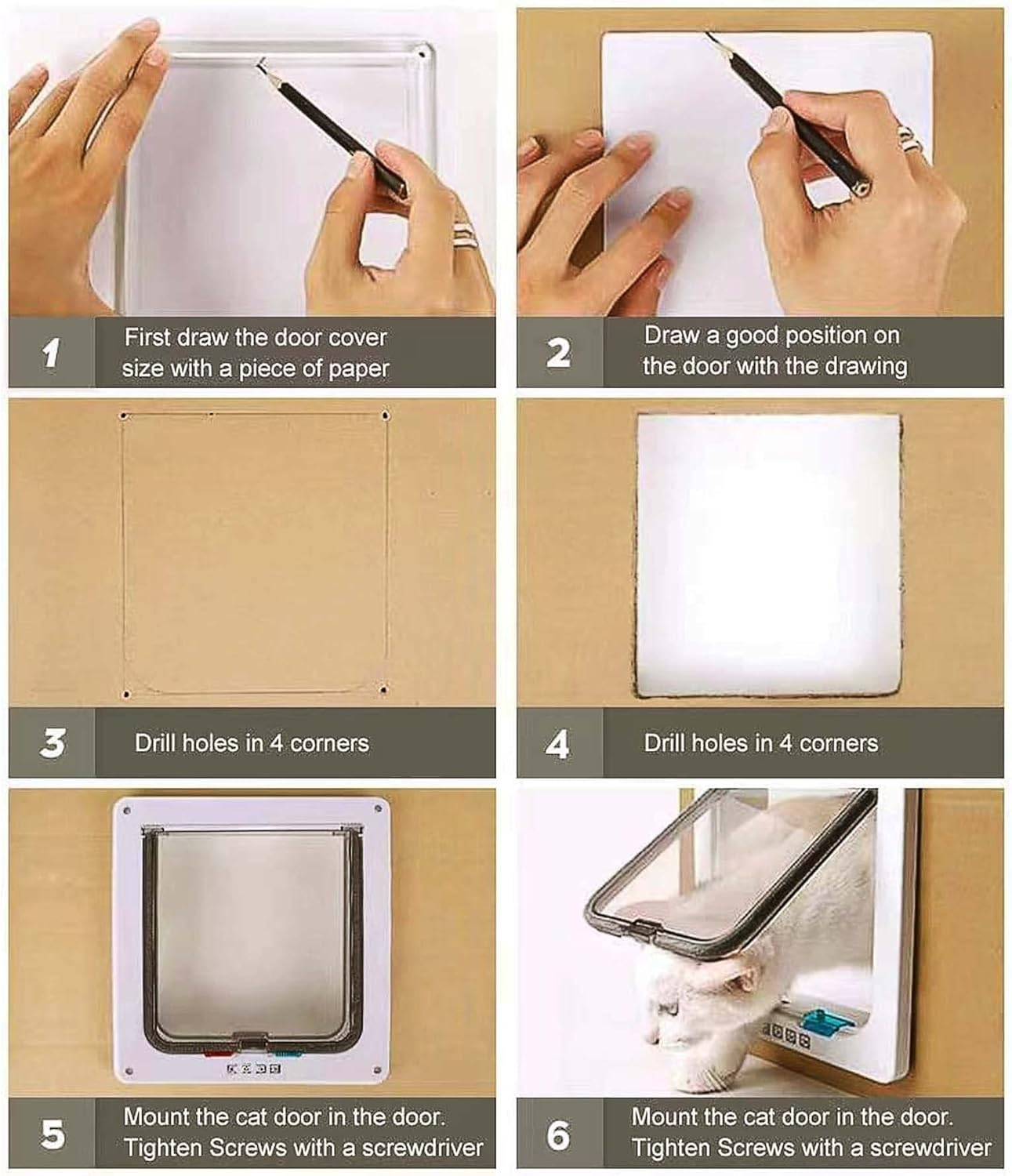 1
First draw the door cover size with a piece of paper

2
Draw a good position on the door with the drawing

3
Drill holes in 4 corners

4
Drill holes in 4 corners

5
Mount the cat door in the door. Tighten Screws with a screwdriver

6
Mount the cat door in the door. Tighten Screws with a screwdriver