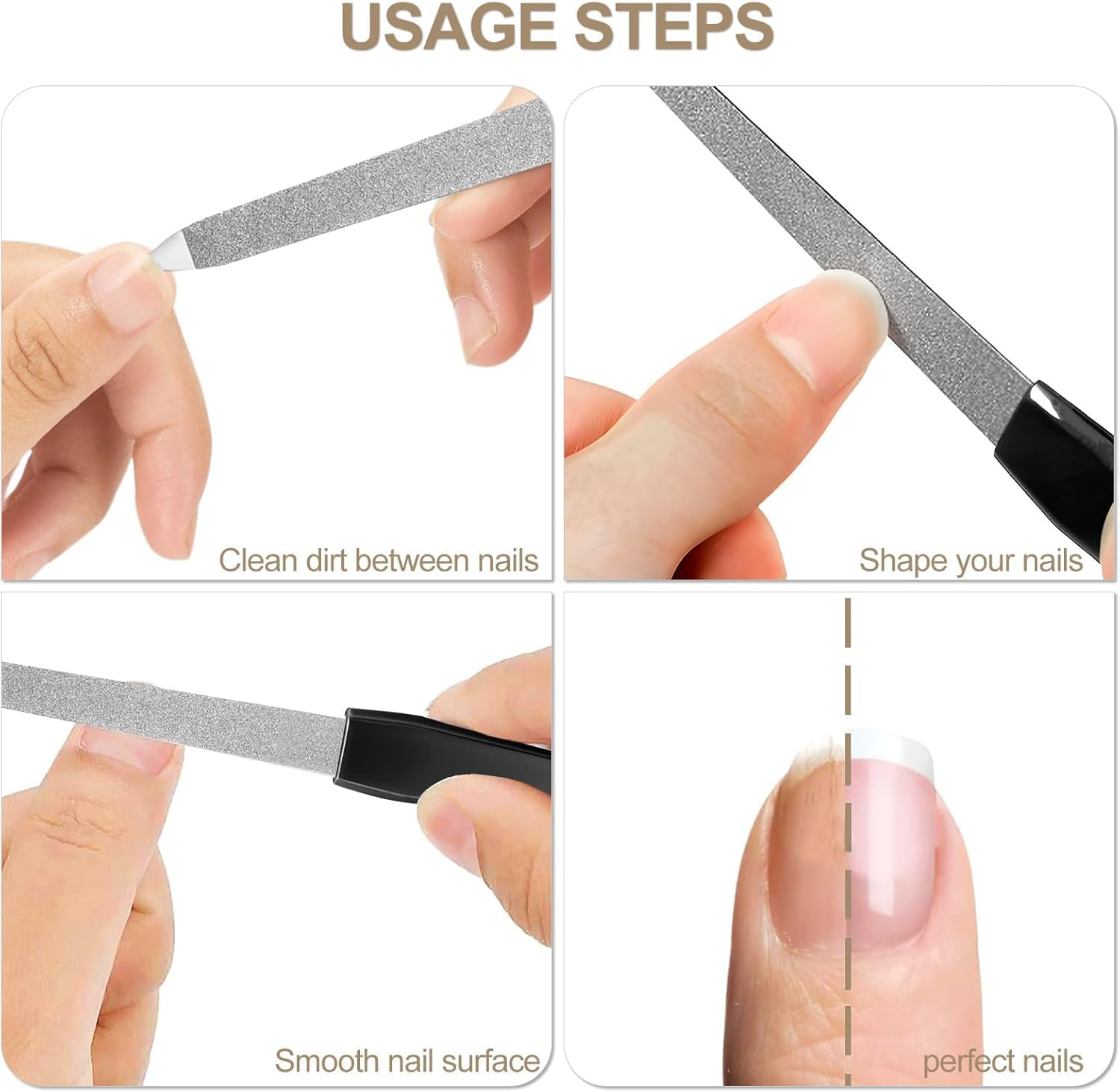 USAGE STEPS

Clean dirt between nails

Shape your nails

Smooth nail surface

perfect nails