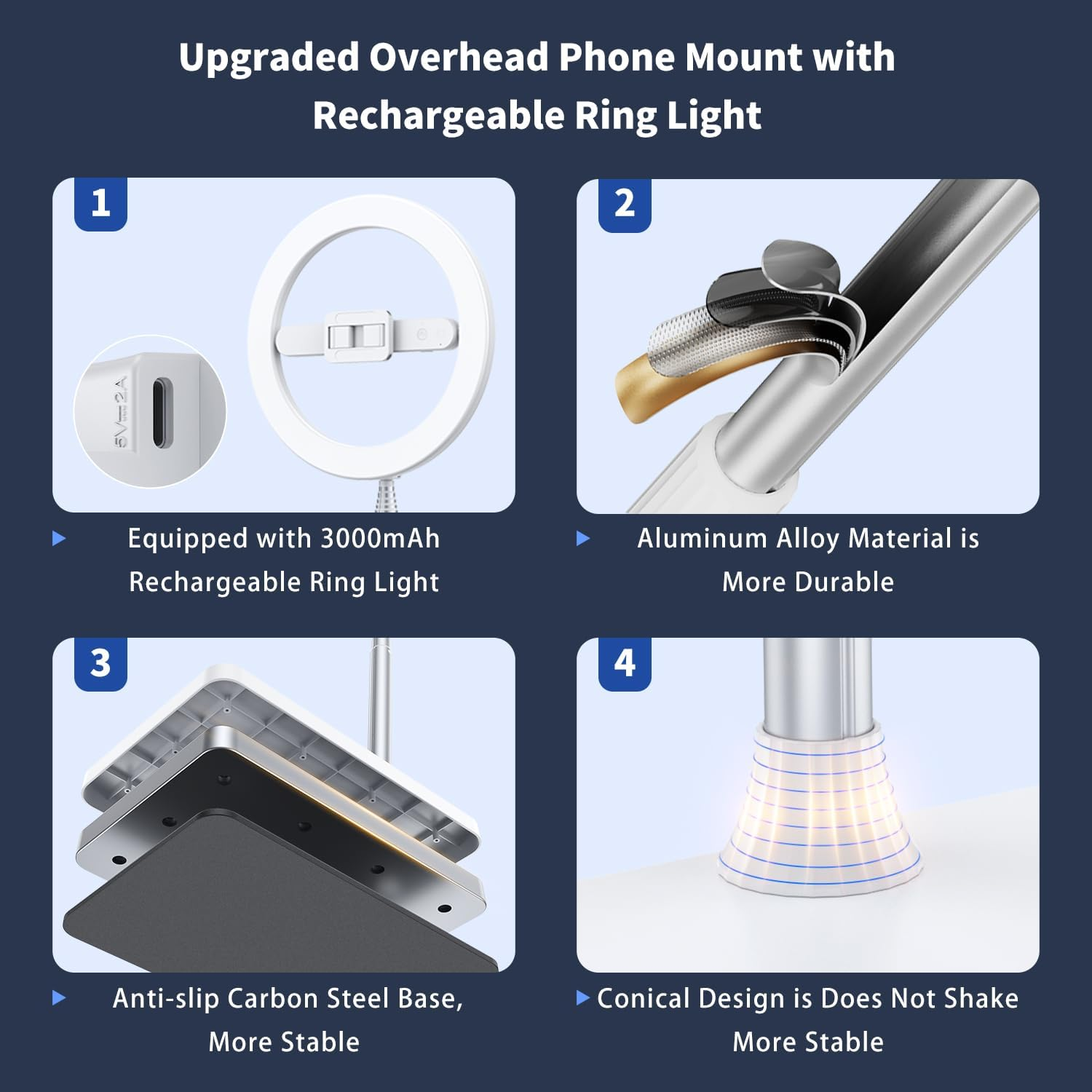 Upgraded Overhead Phone Mount with Rechargeable Ring Light

1

5V⎓2A

Equipped with 3000mAh Rechargeable Ring Light

2

Aluminum Alloy Material is More Durable

3

Anti-slip Carbon Steel Base, More Stable

4

Conical Design is Does Not Shake More Stable