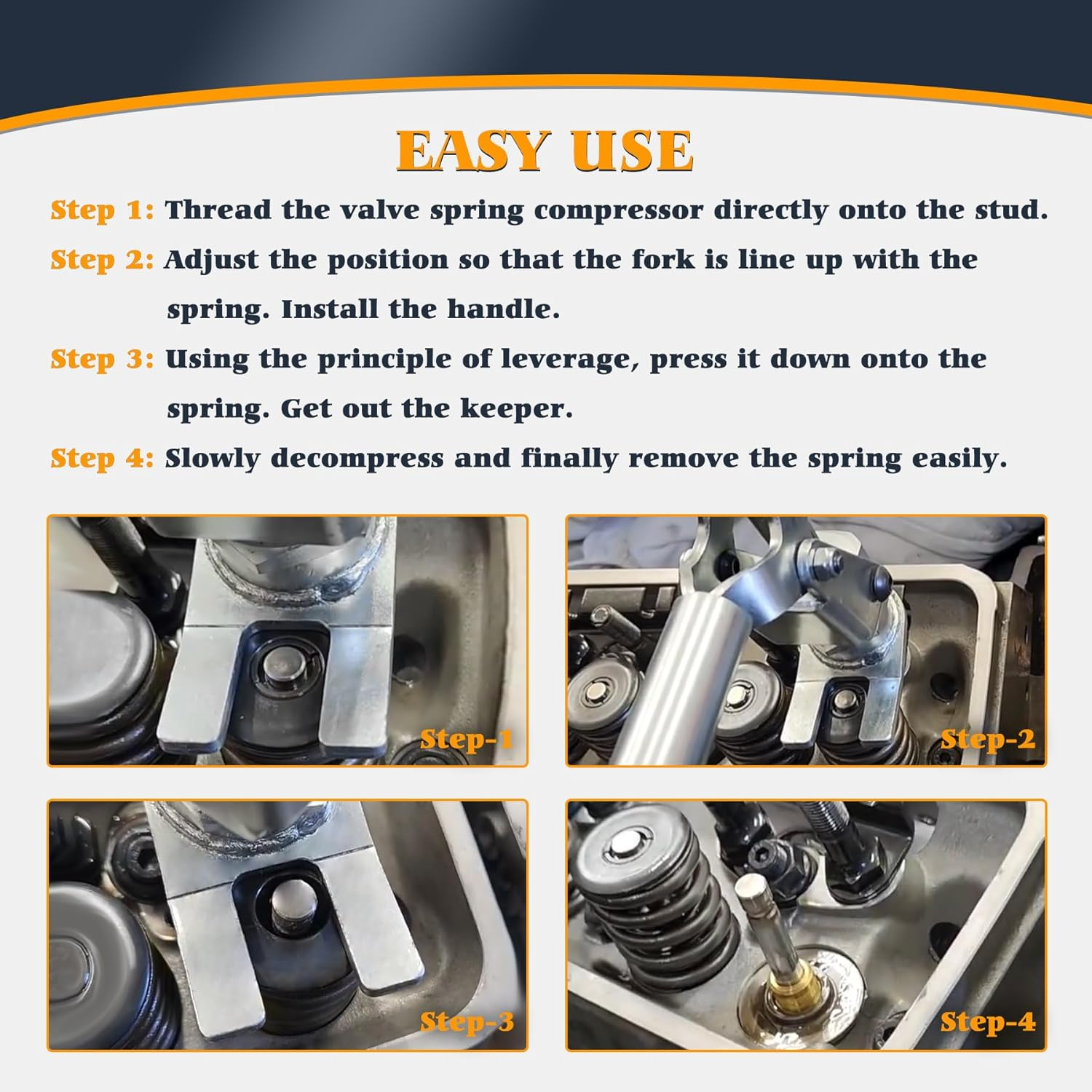 EASY USE

Step 1: Thread the valve spring compressor directly onto the stud.

Step 2: Adjust the position so that the fork is line up with the spring. Install the handle.

Step 3: Using the principle of leverage, press it down onto the spring. Get out the keeper.

Step 4: Slowly decompress and finally remove the spring easily.

Step-1

Step-2

Step-3

Step-4