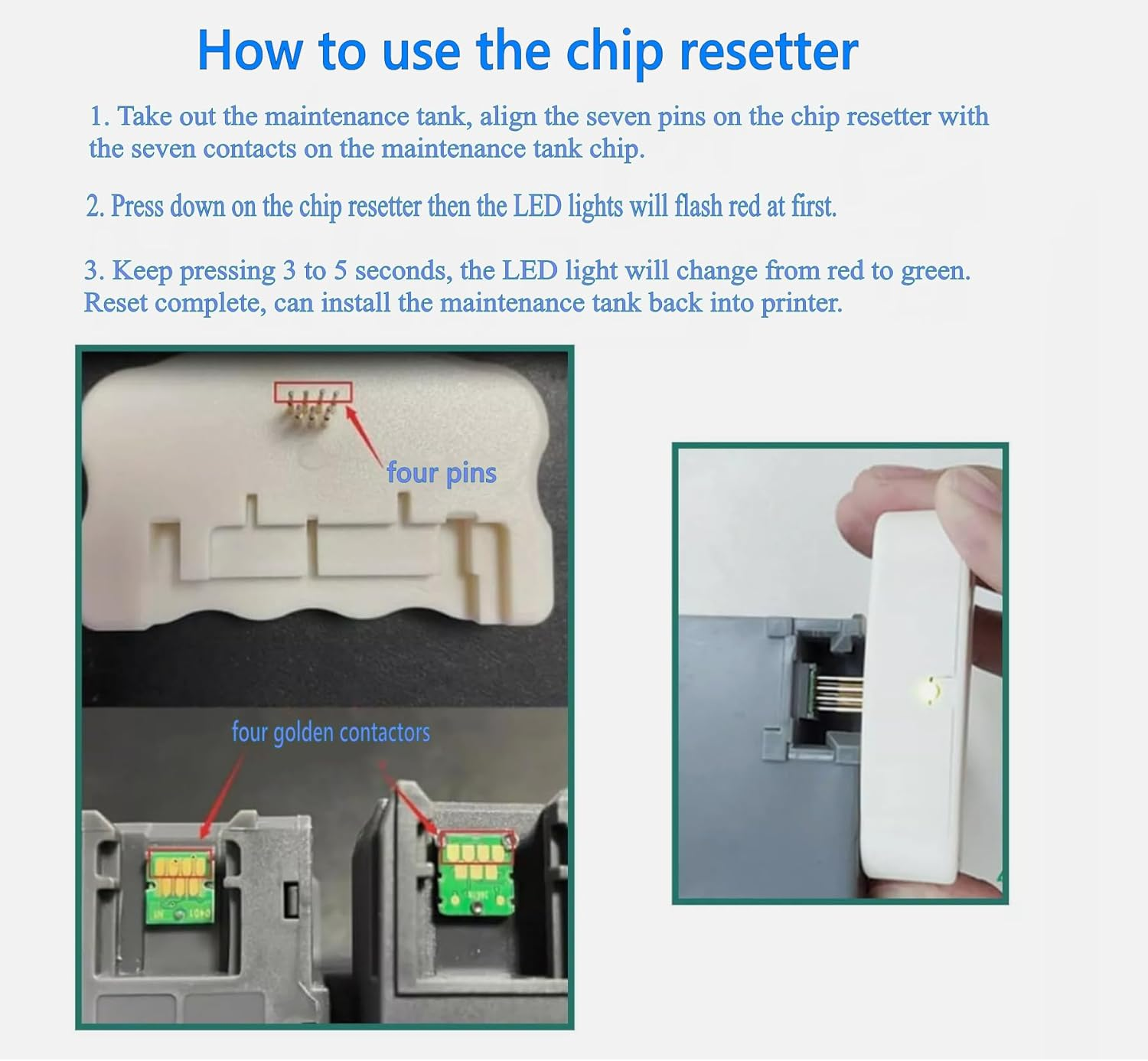 How to use the chip resetter

1. Take out the maintenance tank, align the seven pins on the chip resetter with the seven contacts on the maintenance tank chip.

2. Press down on the chip resetter then the LED lights will flash red at first.

3. Keep pressing 3 to 5 seconds, the LED light will change from red to green. Reset complete, can install the maintenance tank back into printer.

four pins

four golden contactors