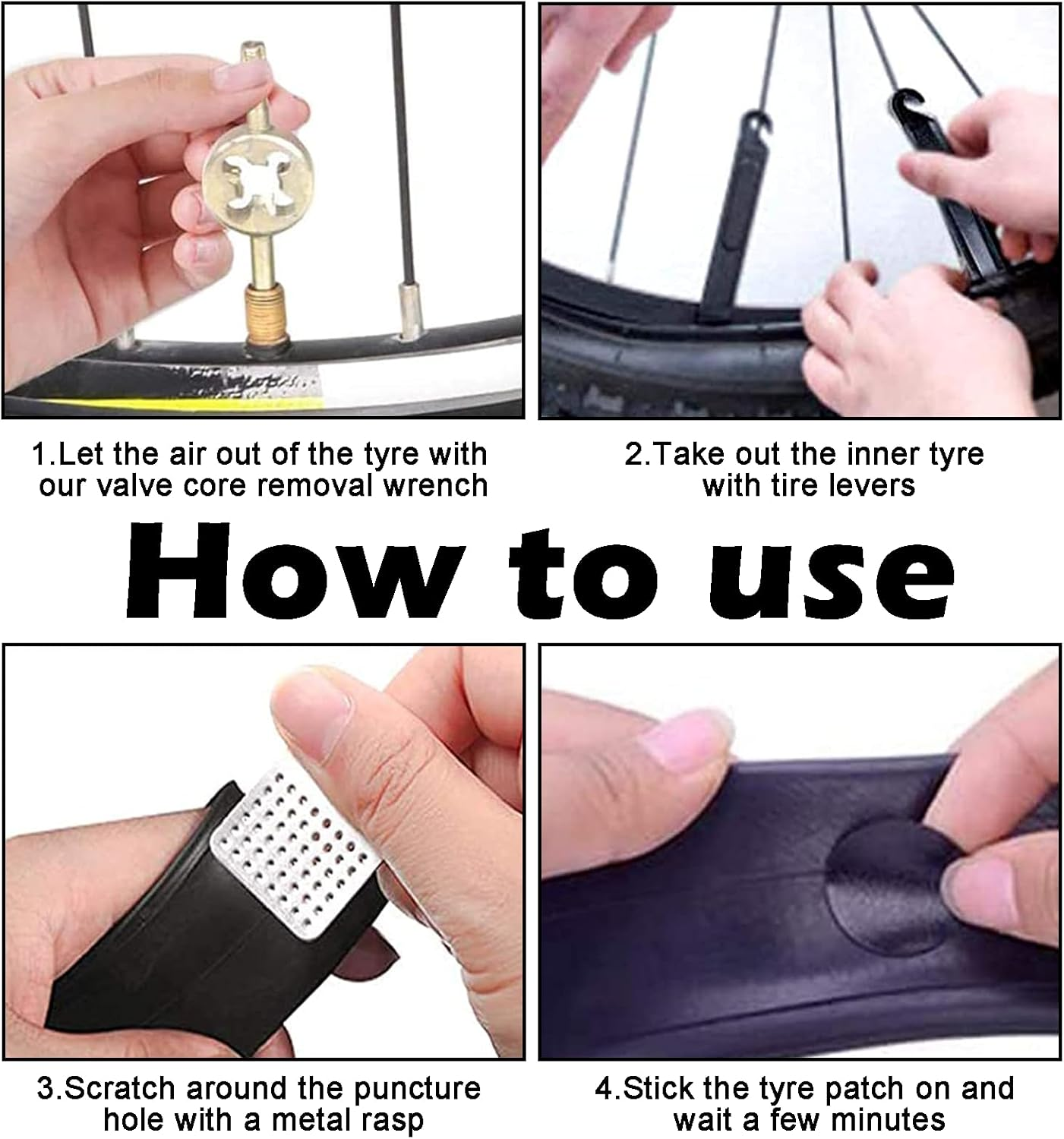 1.Let the air out of the tyre with our valve core removal wrench

2.Take out the inner tyre with tire levers

How to use

3.Scratch around the puncture hole with a metal rasp

4.Stick the tyre patch on and wait a few minutes