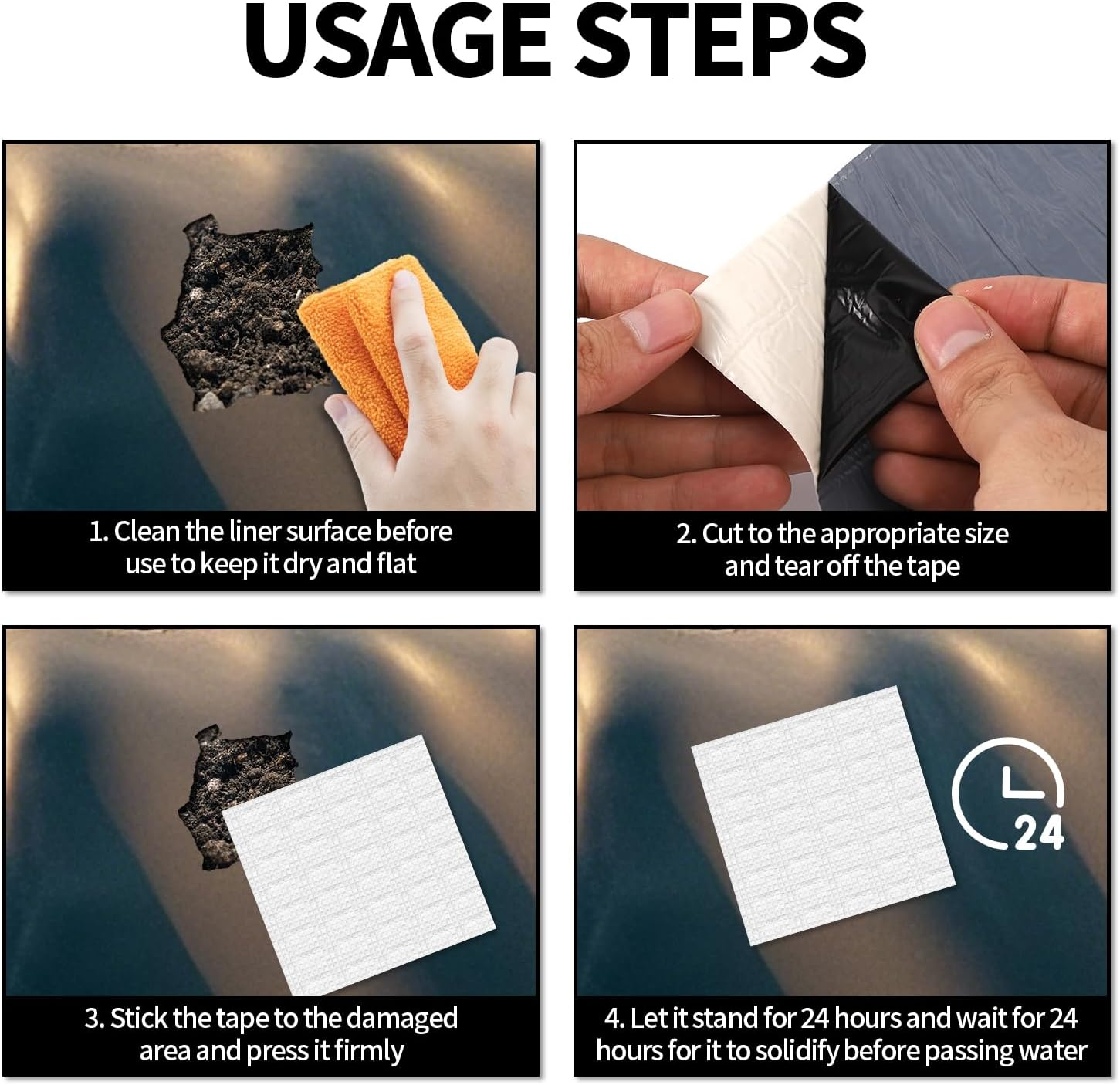 USAGE STEPS

1. Clean the liner surface before use to keep it dry and flat

2. Cut to the appropriate size and tear off the tape

3. Stick the tape to the damaged area and press it firmly

24

4. Let it stand for 24 hours and wait for 24 hours for it to solidify before passing water