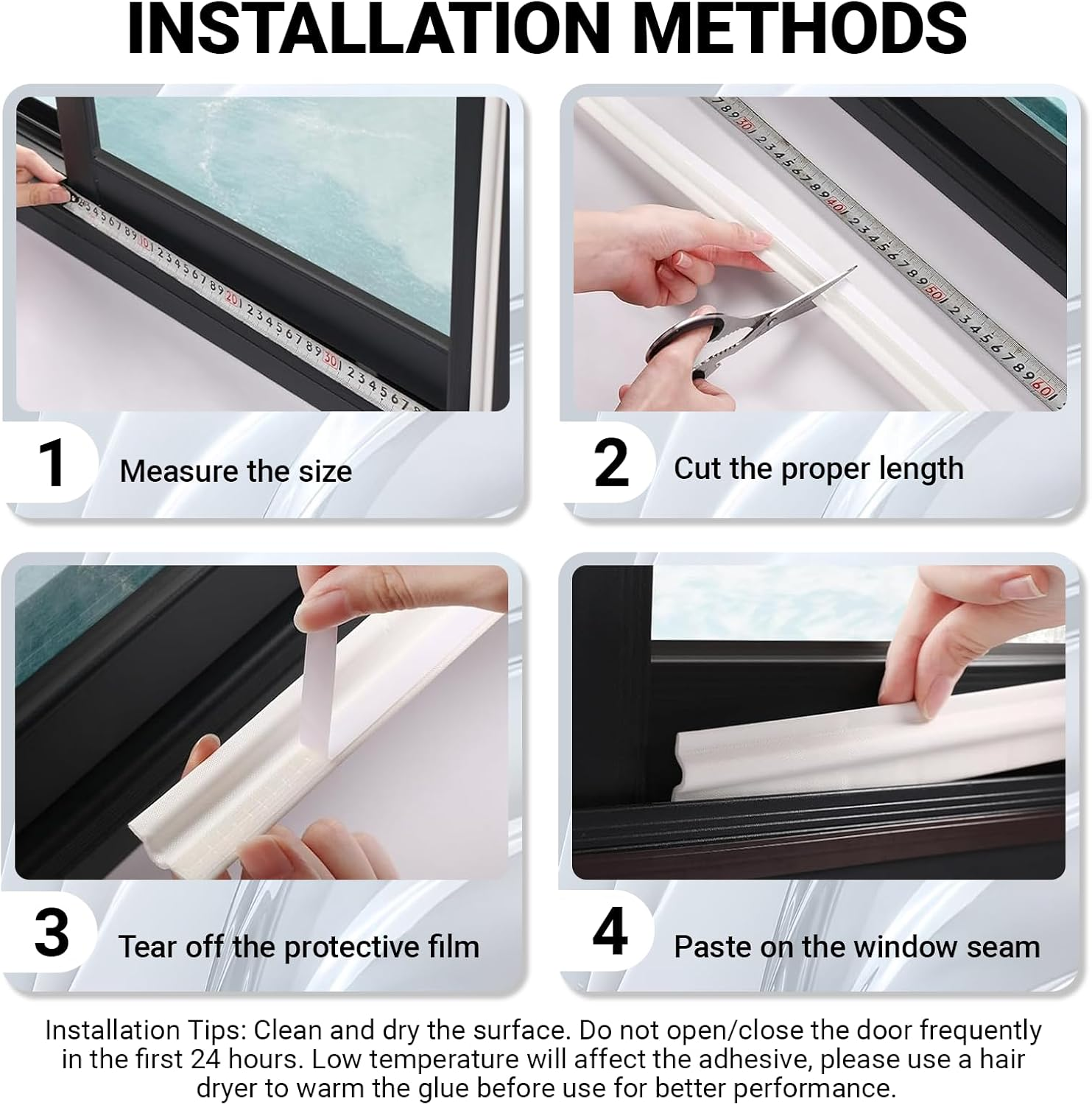 INSTALLATION METHODS

1 Measure the size

2 Cut the proper length

3 Tear off the protective film

4 Paste on the window seam

Installation Tips: Clean and dry the surface. Do not open/close the door frequently in the first 24 hours. Low temperature will affect the adhesive, please use a hair dryer to warm the glue before use for better performance.