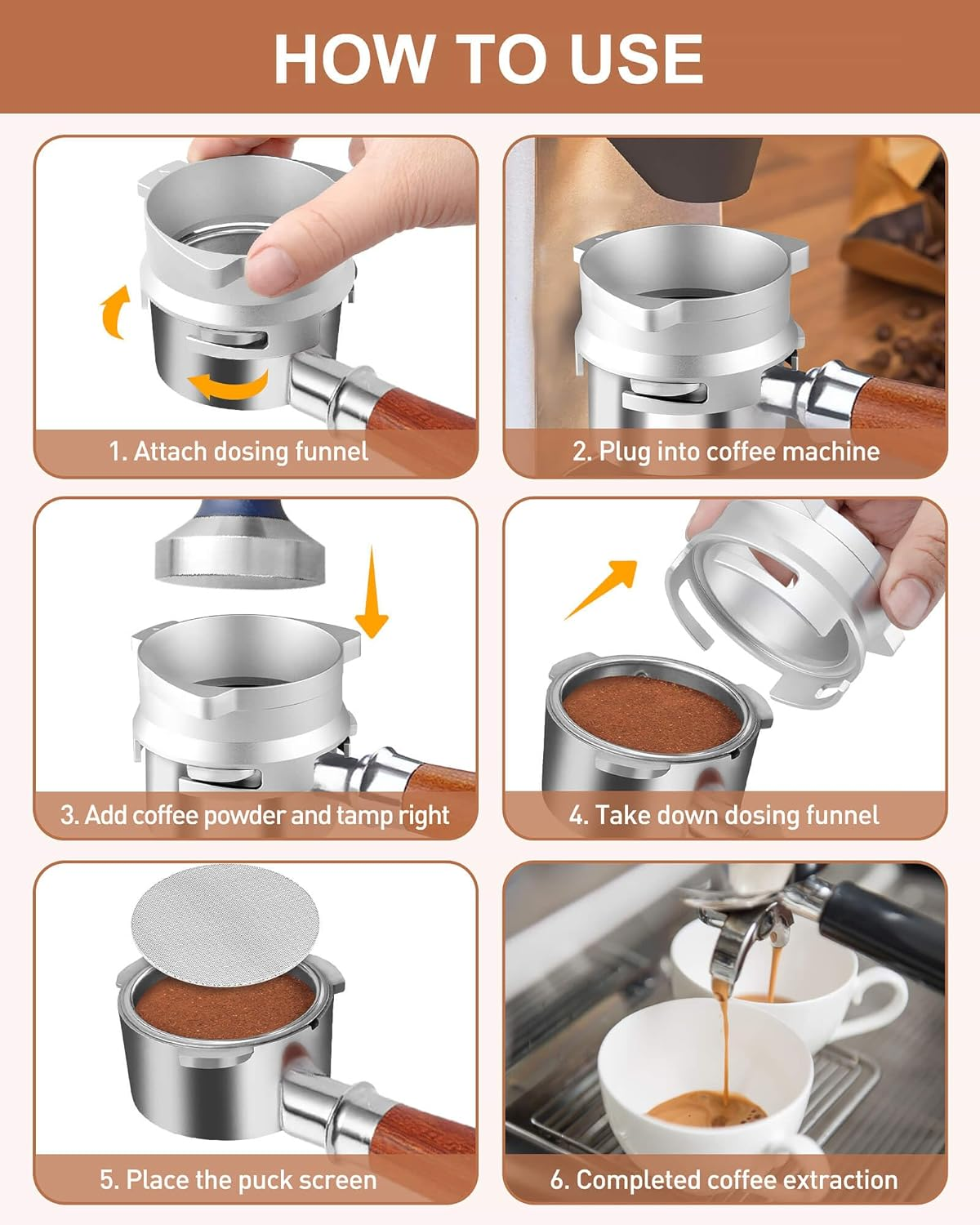 HOW TO USE

1. Attach dosing funnel

2. Plug into coffee machine

3. Add coffee powder and tamp right

4. Take down dosing funnel

5. Place the puck screen

6. Completed coffee extraction