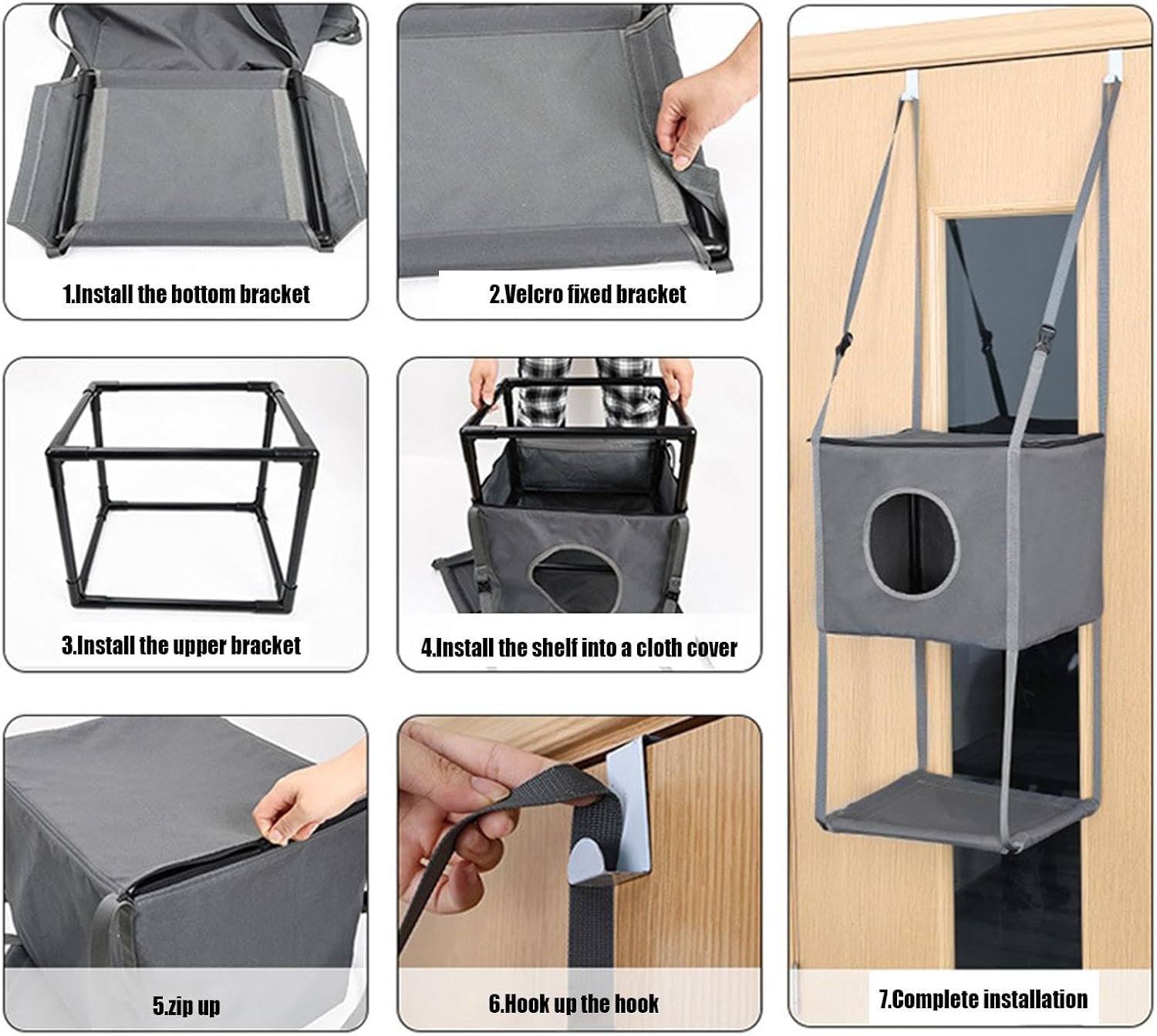 1.Install the bottom bracket

2.Velcro fixed bracket

3.Install the upper bracket

4.Install the shelf into a cloth cover

5.zip up

6.Hook up the hook

7.Complete installation