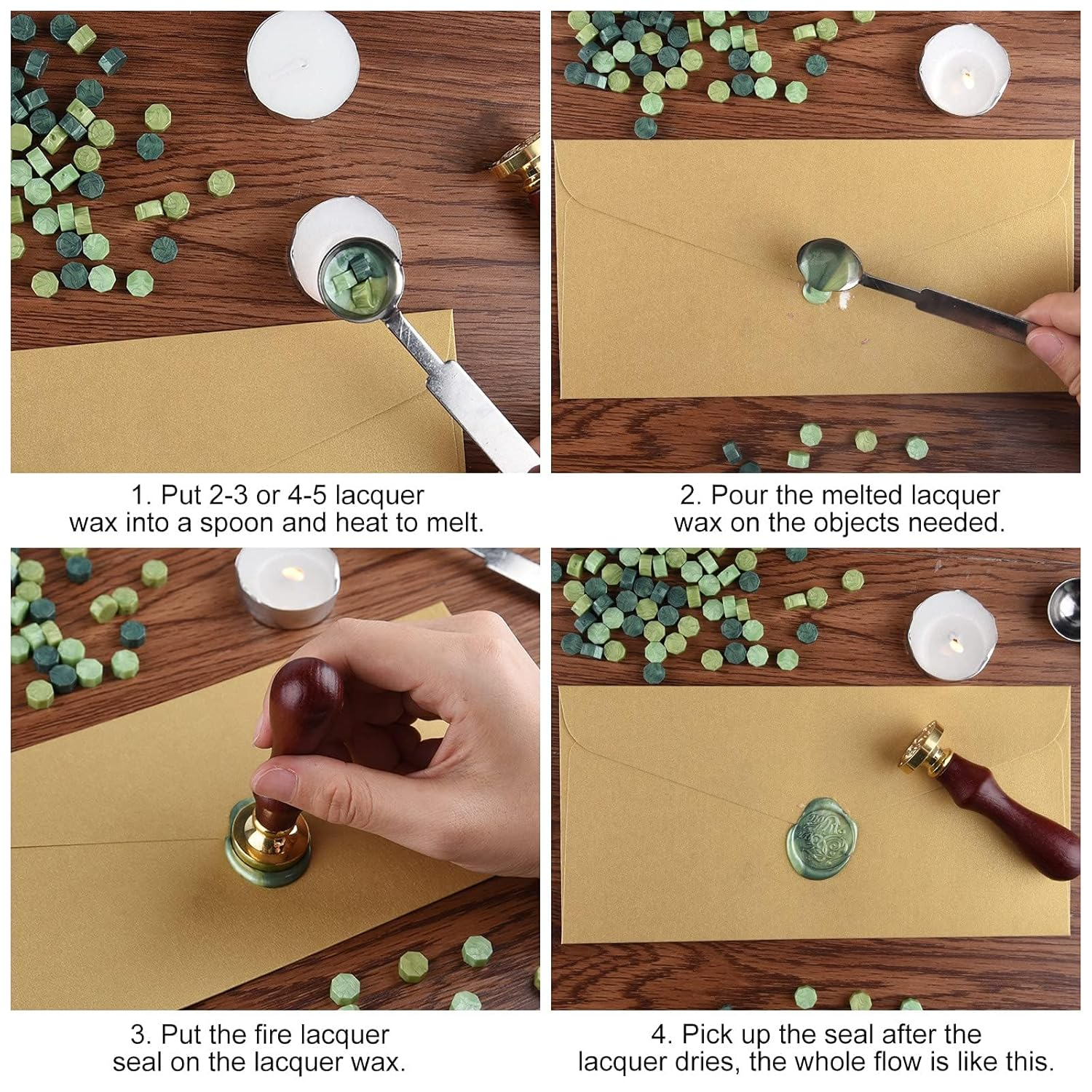 1. Put 2-3 or 4-5 lacquer wax into a spoon and heat to melt.

2. Pour the melted lacquer wax on the objects needed.

3. Put the fire lacquer seal on the lacquer wax.

4. Pick up the seal after the lacquer dries, the whole flow is like this.