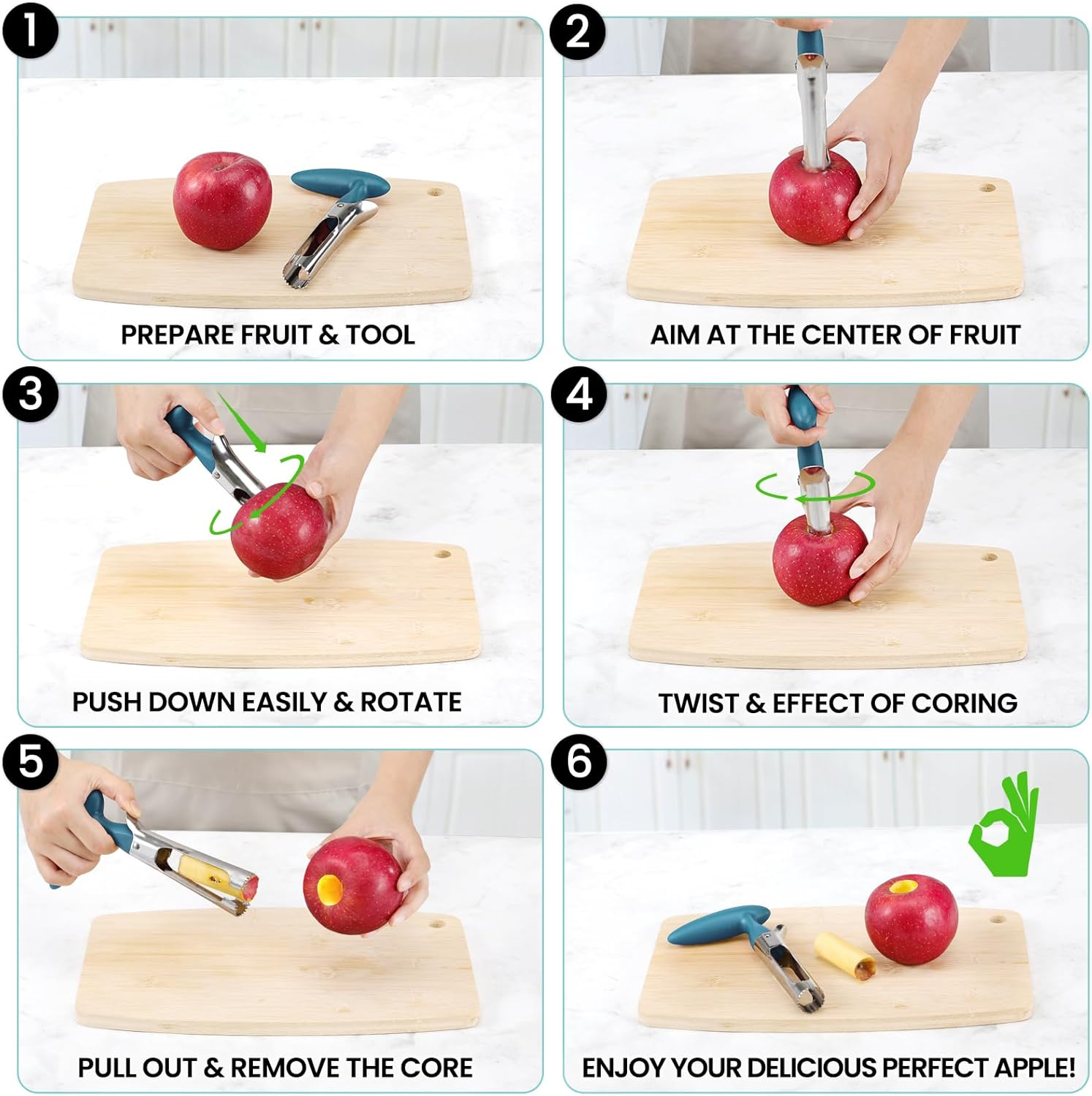 1
PREPARE FRUIT & TOOL

2
AIM AT THE CENTER OF FRUIT

3
PUSH DOWN EASILY & ROTATE

4
TWIST & EFFECT OF CORING

5
PULL OUT & REMOVE THE CORE

6
ENJOY YOUR DELICIOUS PERFECT APPLE!