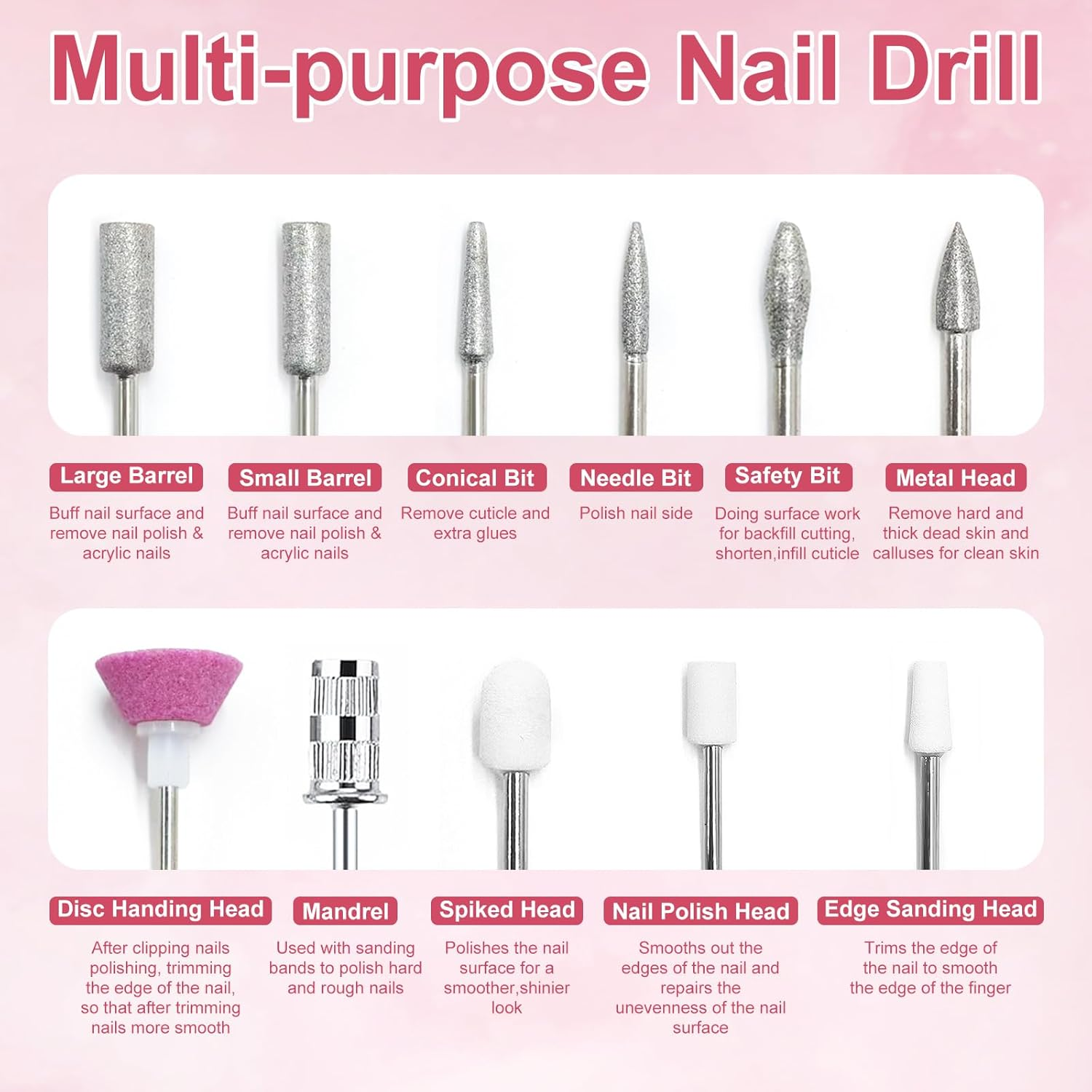 Multi-purpose Nail Drill

Large Barrel
Buff nail surface and remove nail polish & acrylic nails

Small Barrel
Buff nail surface and remove nail polish & acrylic nails

Conical Bit
Remove cuticle and extra glues

Needle Bit
Polish nail side

Safety Bit
Doing surface work for backfill cutting, shorten,infill cuticle

Metal Head
Remove hard and thick dead skin and calluses for clean skin

Disc Handing Head
After clipping nails polishing, trimming the edge of the nail, so that after trimming nails more smooth

Mandrel
Used with sanding bands to polish hard and rough nails

Spiked Head
Polishes the nail surface for a smoother,shinier look

Nail Polish Head
Smooths out the edges of the nail and repairs the unevenness of the nail surface

Edge Sanding Head
Trims the edge of the nail to smooth the edge of the finger