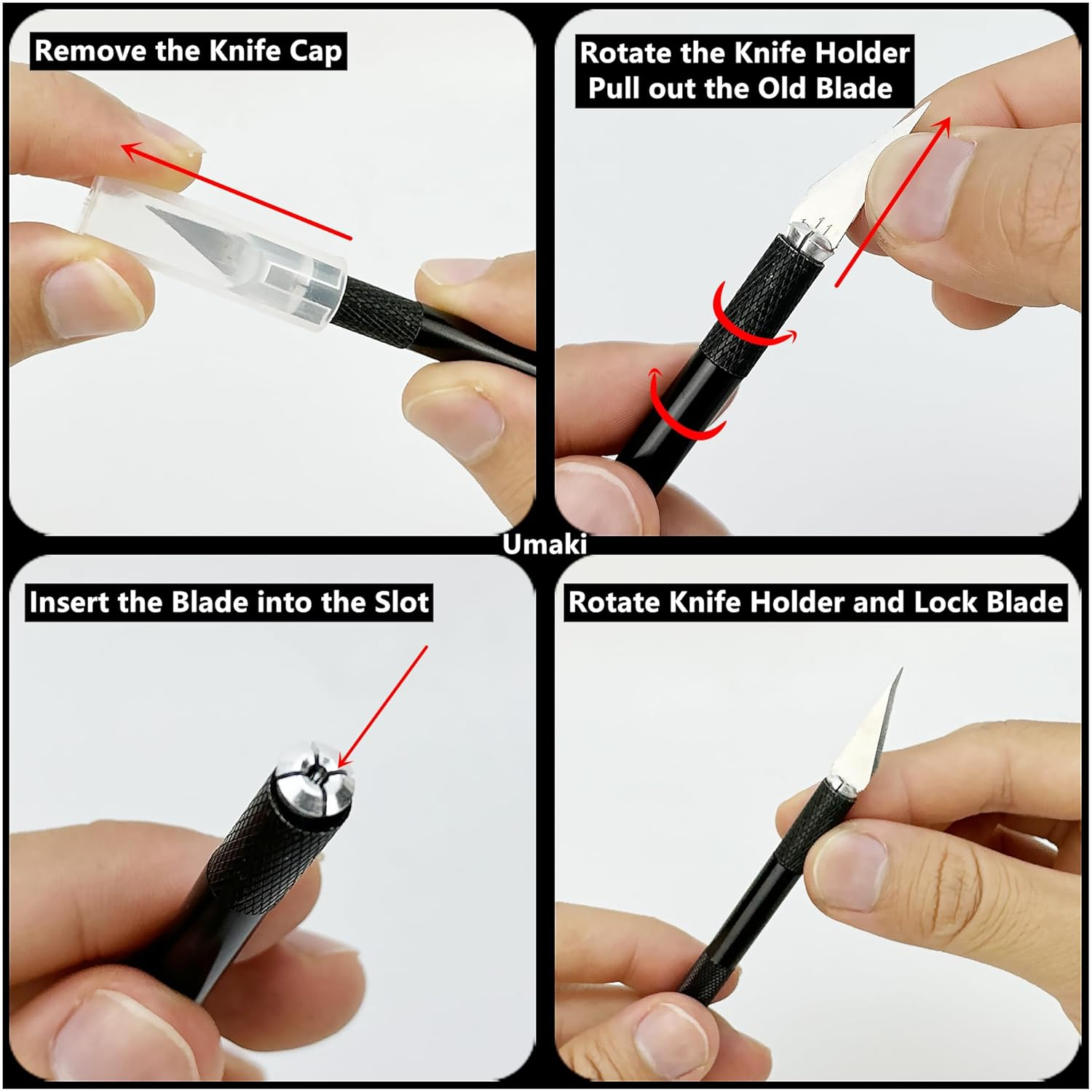 Remove the Knife Cap

Rotate the Knife Holder
Pull out the Old Blade

Umaki

Insert the Blade into the Slot

Rotate Knife Holder and Lock Blade